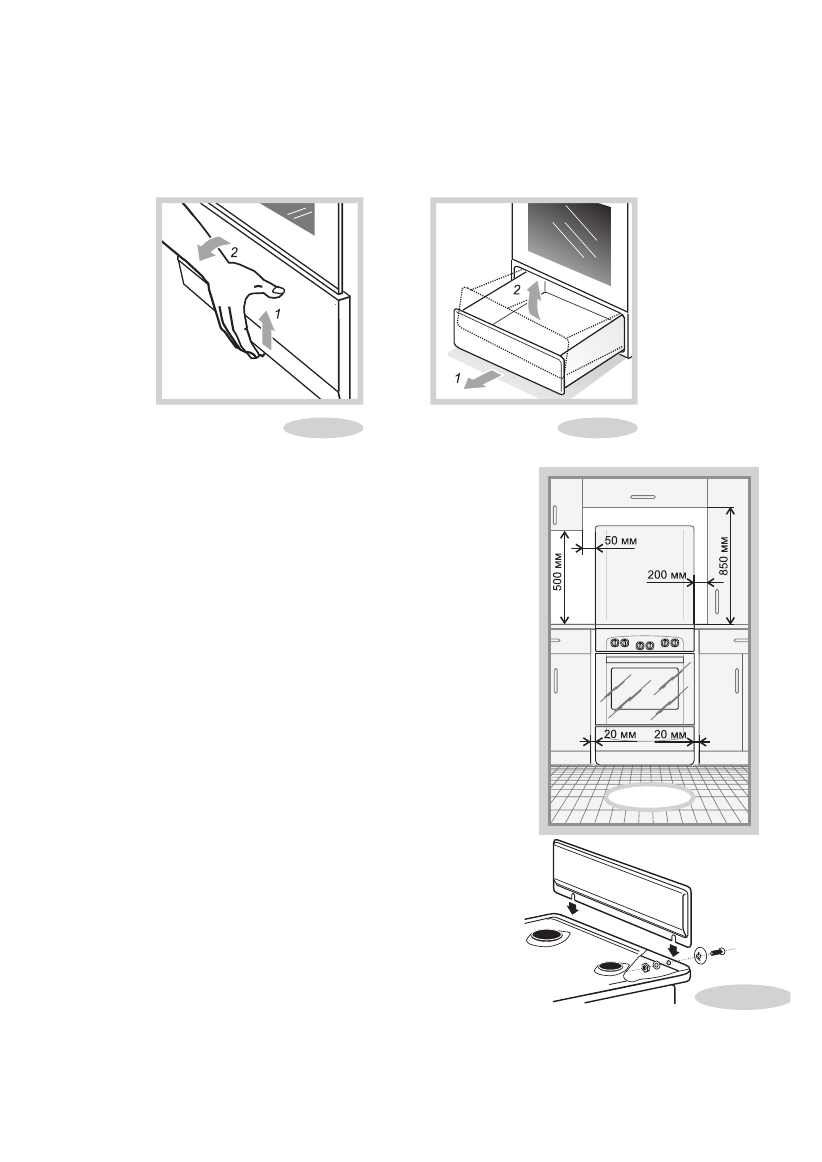 2
1

2
1

50 мм
500 мм
200 мм
850 мм
20 мм
20 мм