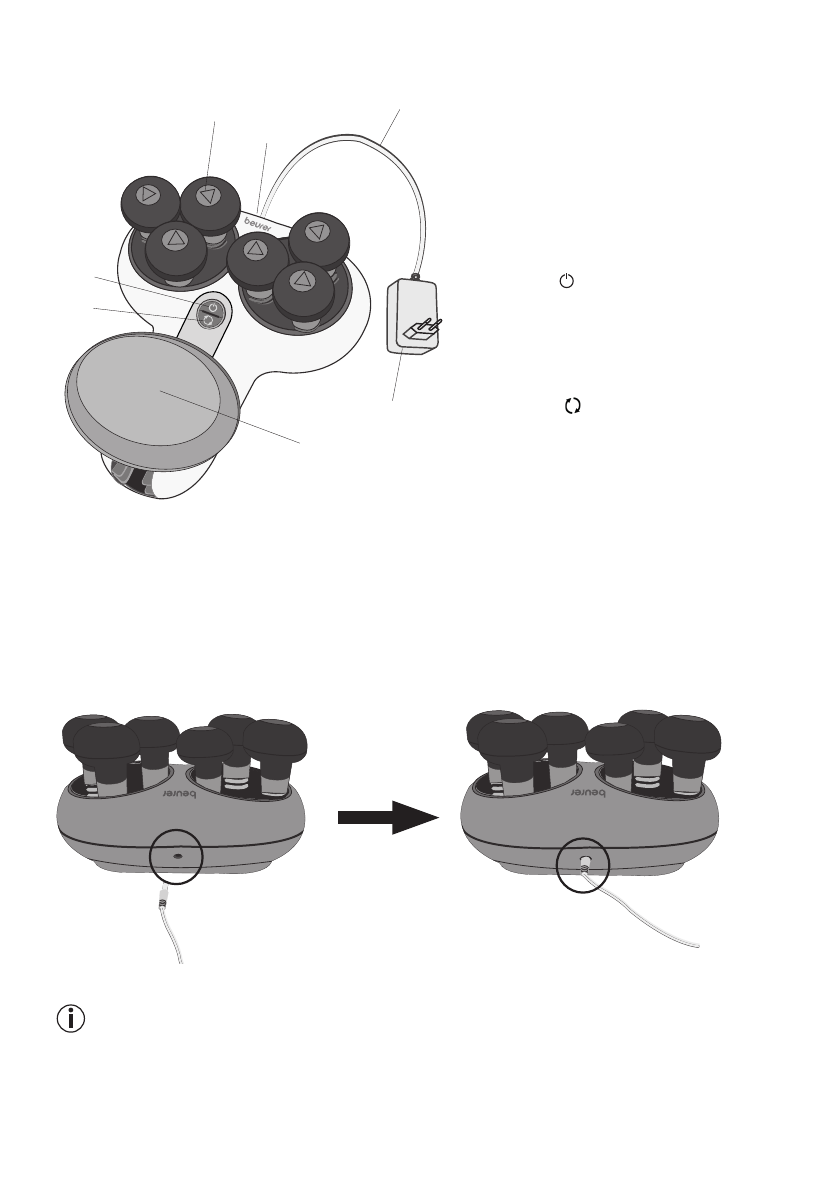 beurer

beurer

beurer