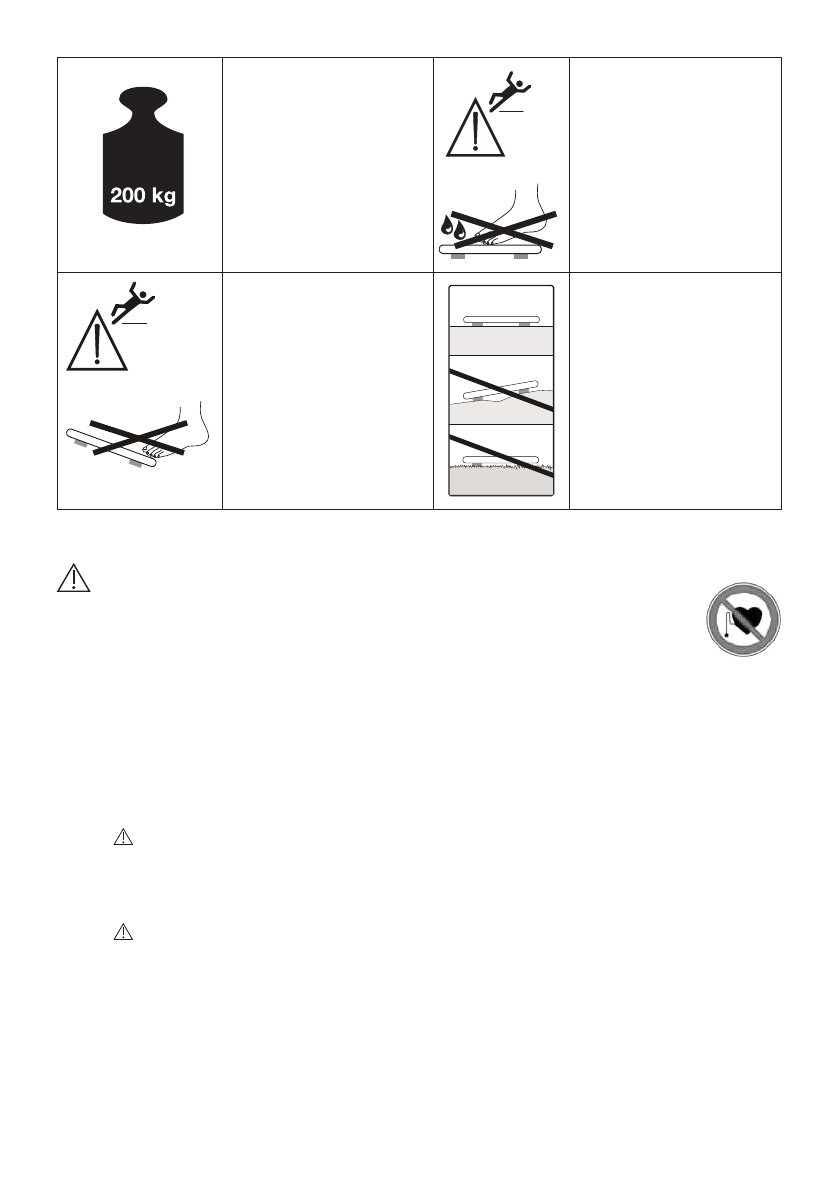 200 kg