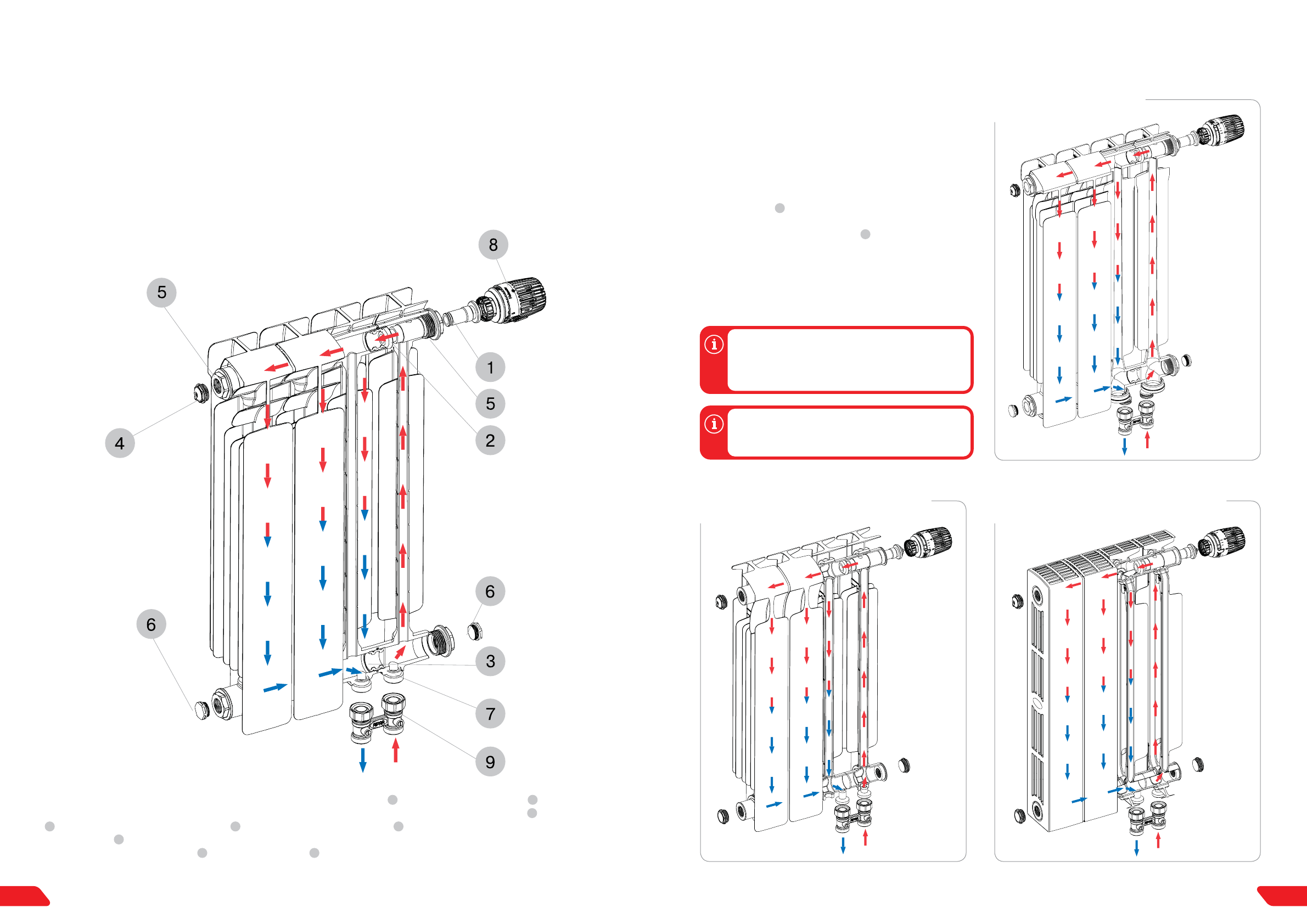 8
5
1
5
2
4
6
6
3
7
9
i
i