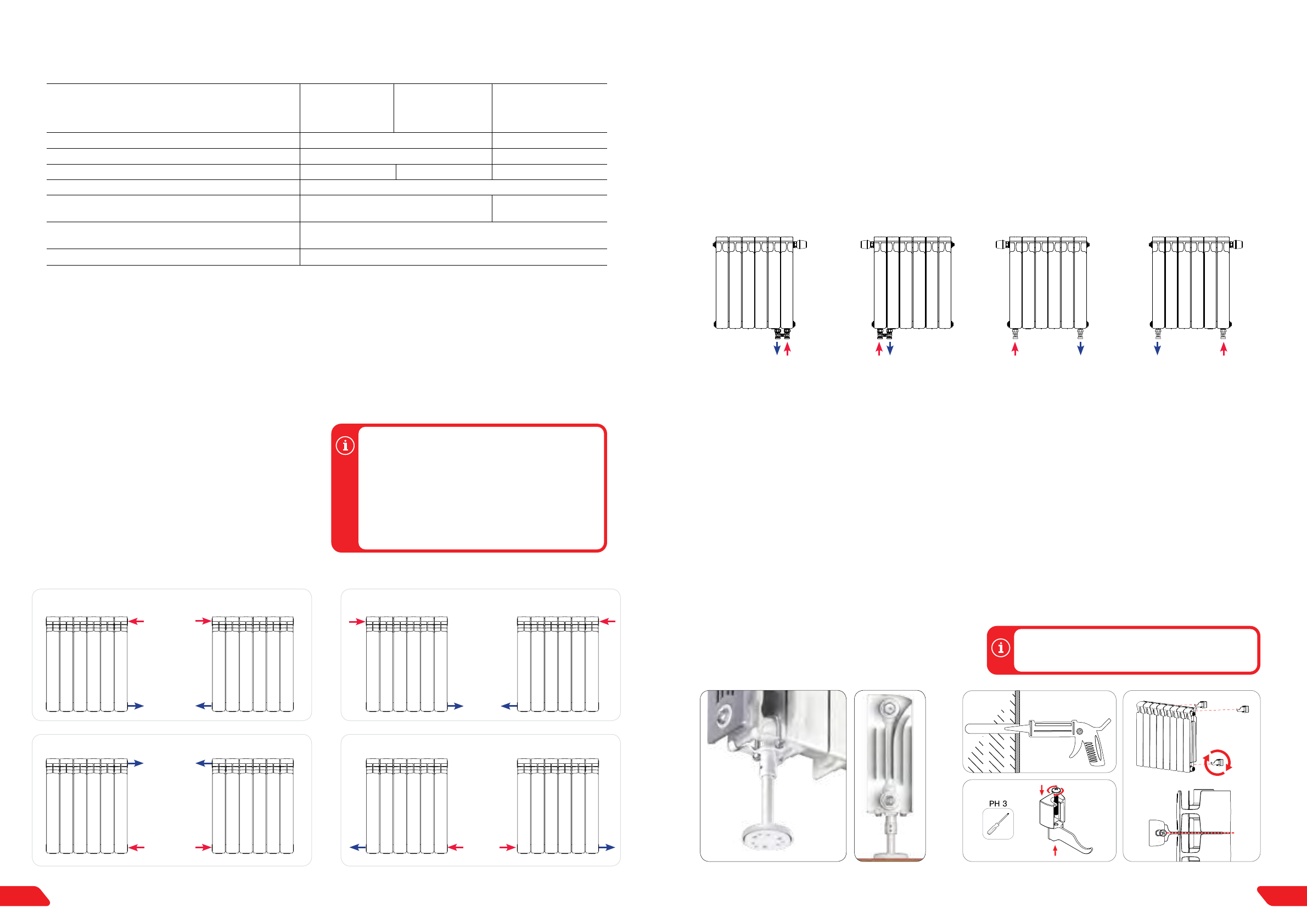 PH 3