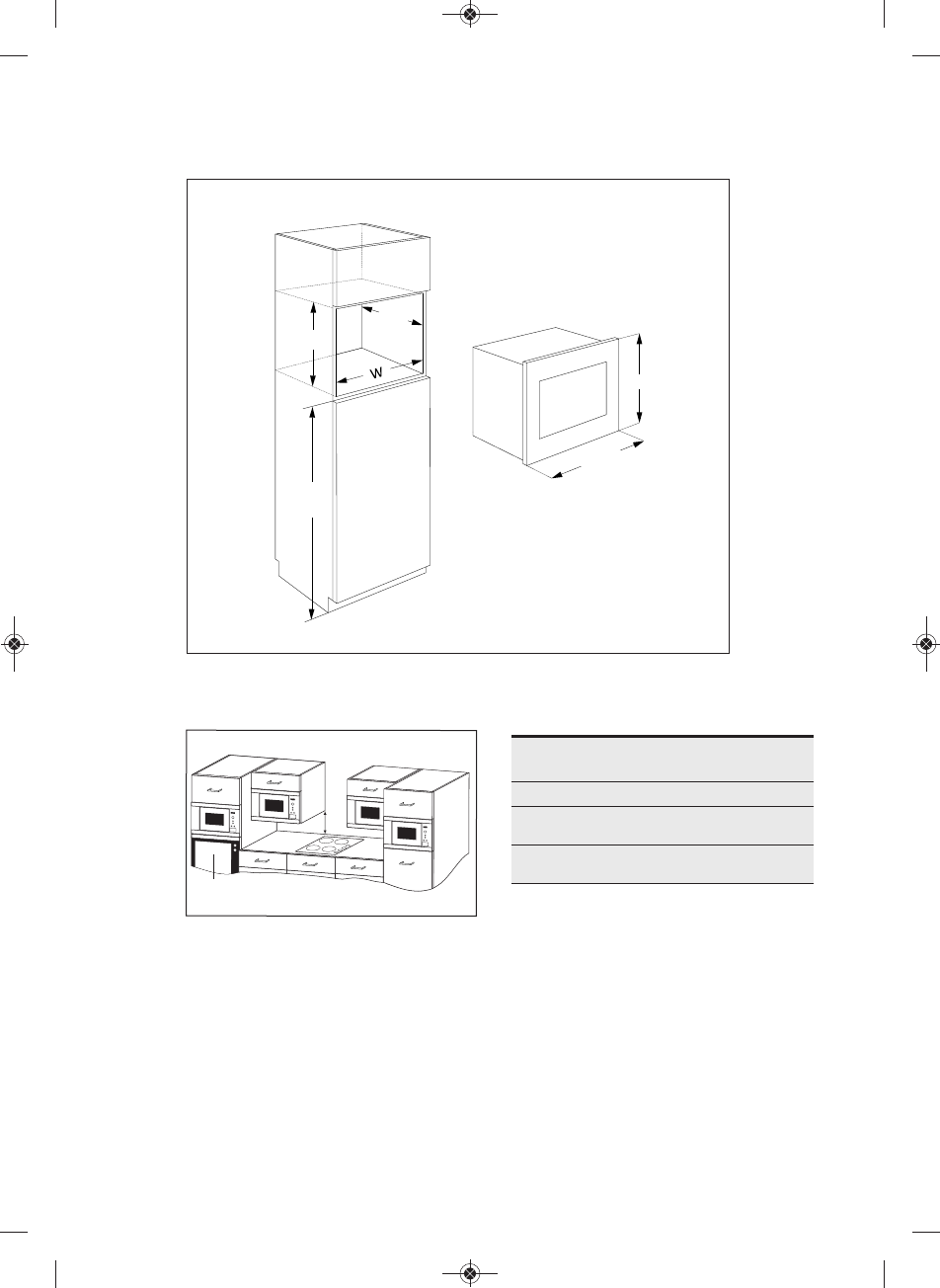 W