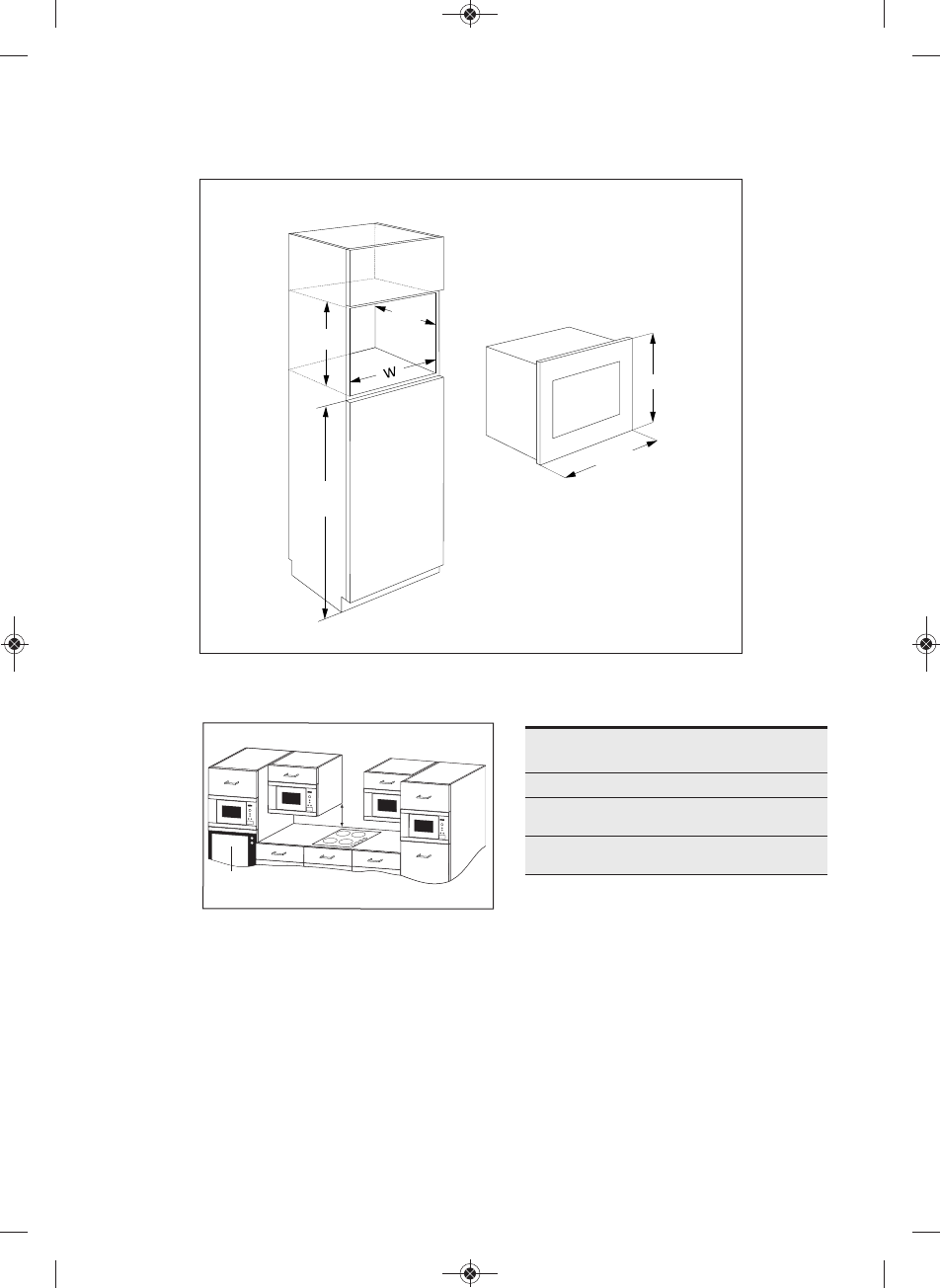 W