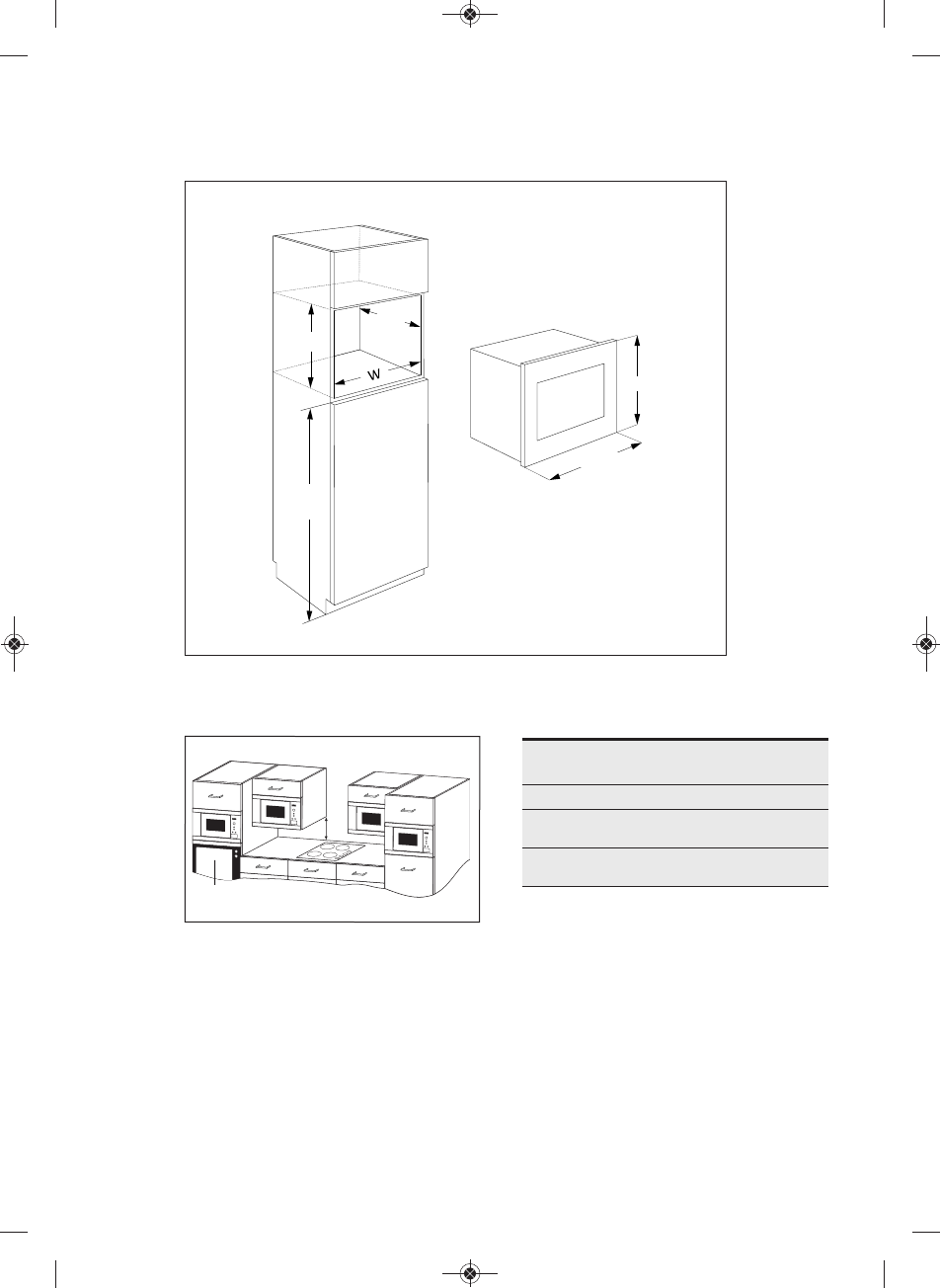 W