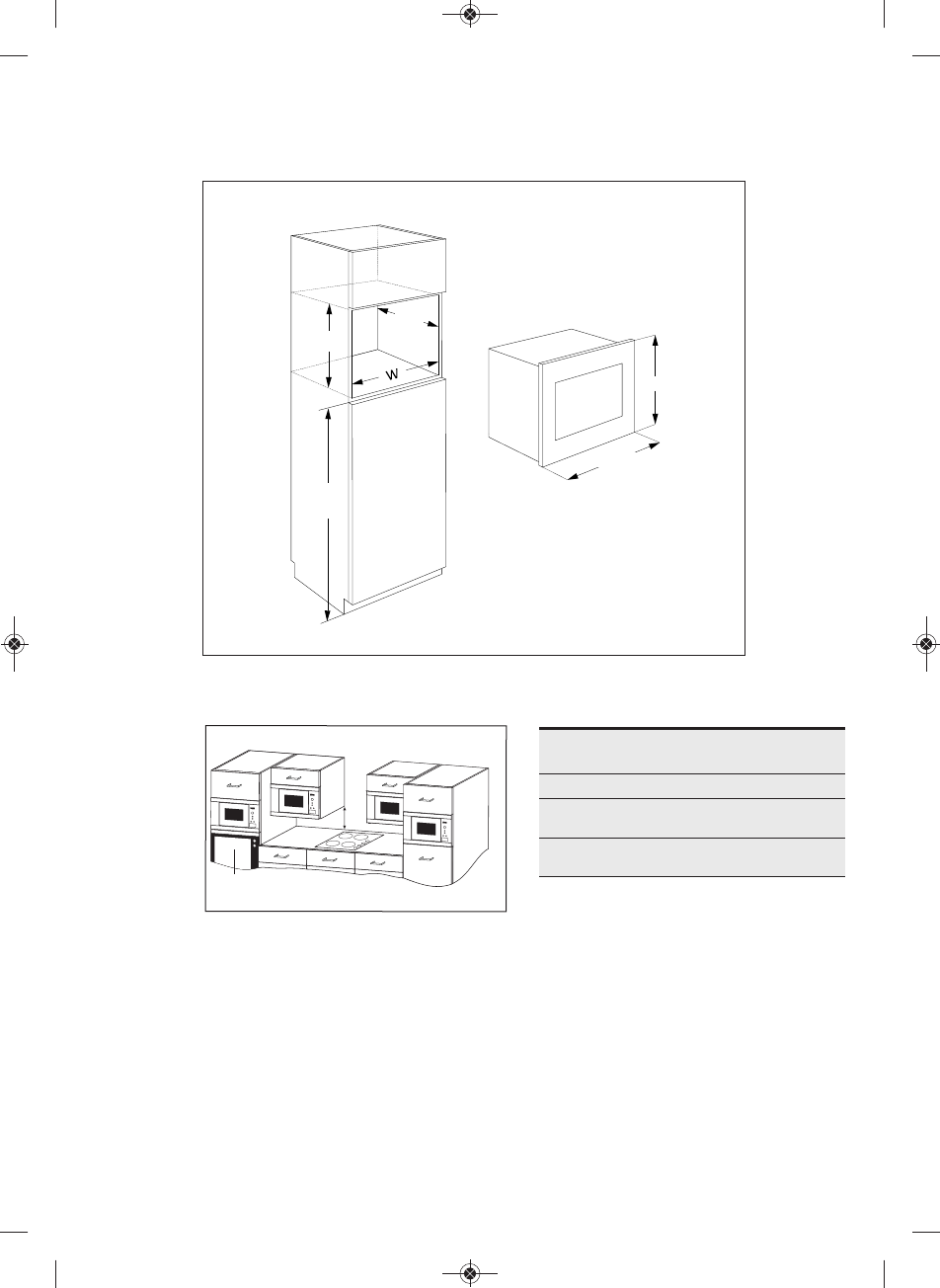 W