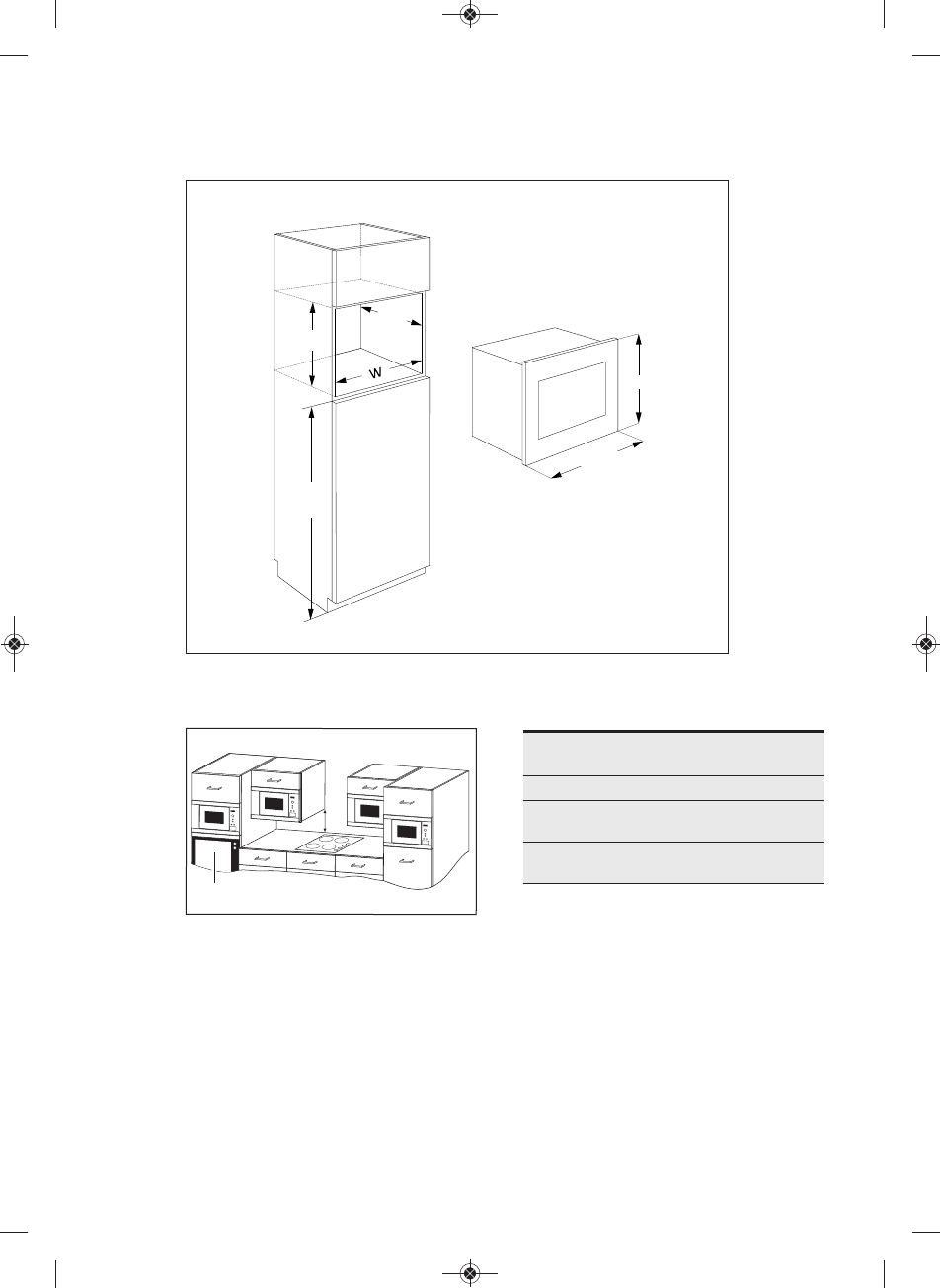 W