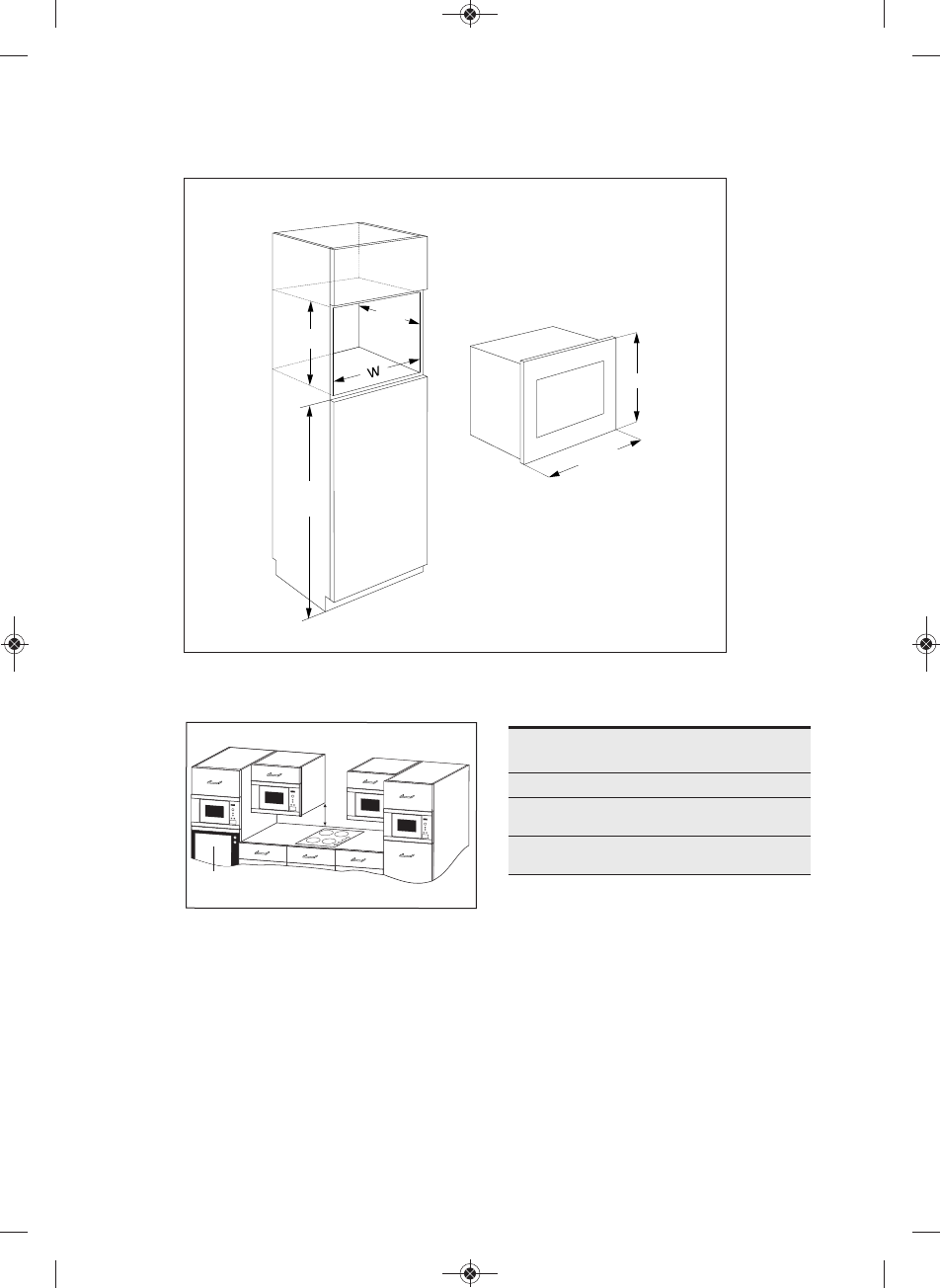 W