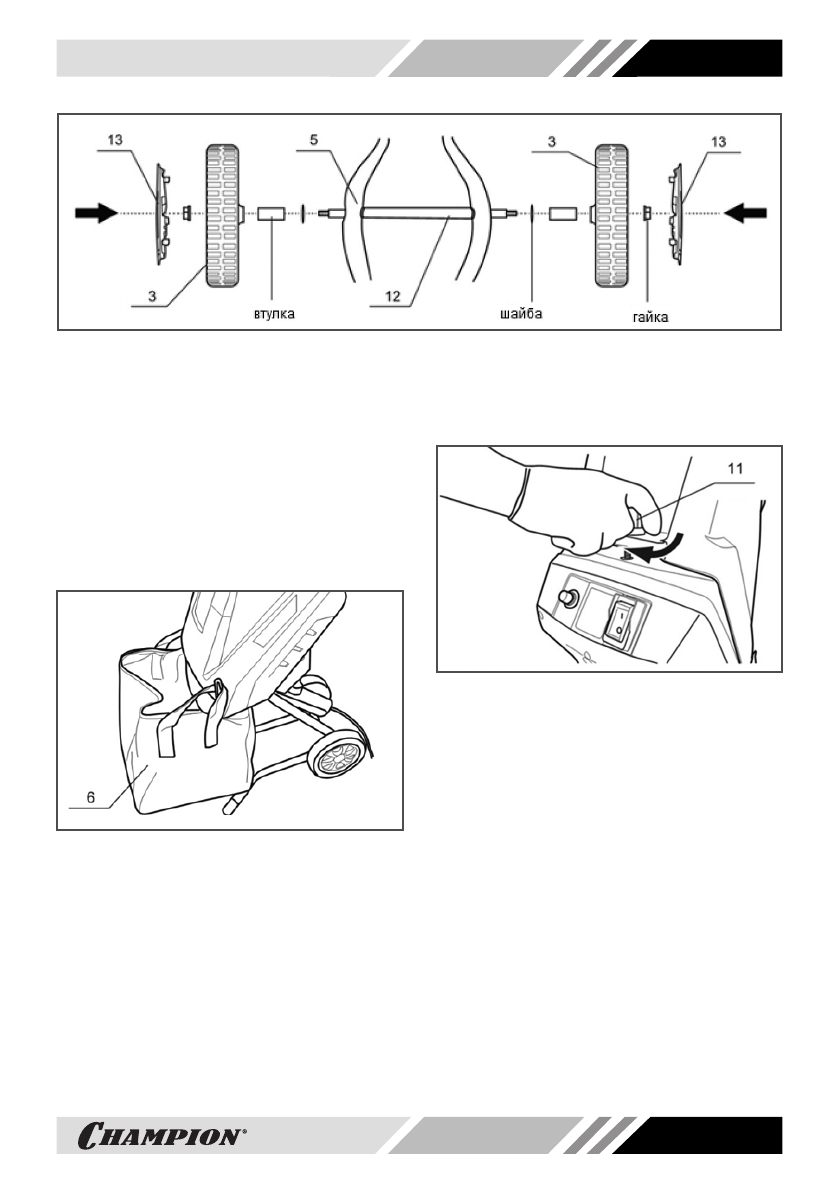 13
5
3
13
3
втулка
12
шайба
гайка

11

6

CHAMPION®