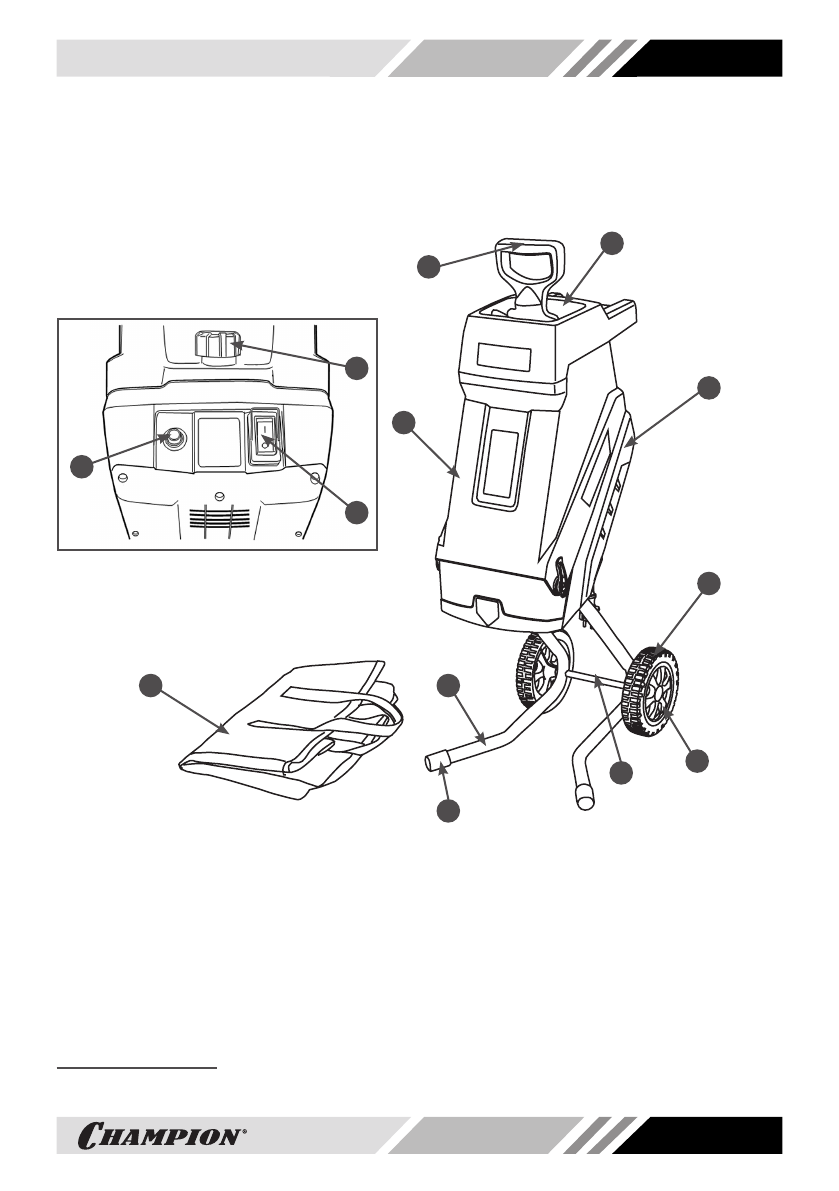 CHAMPION®