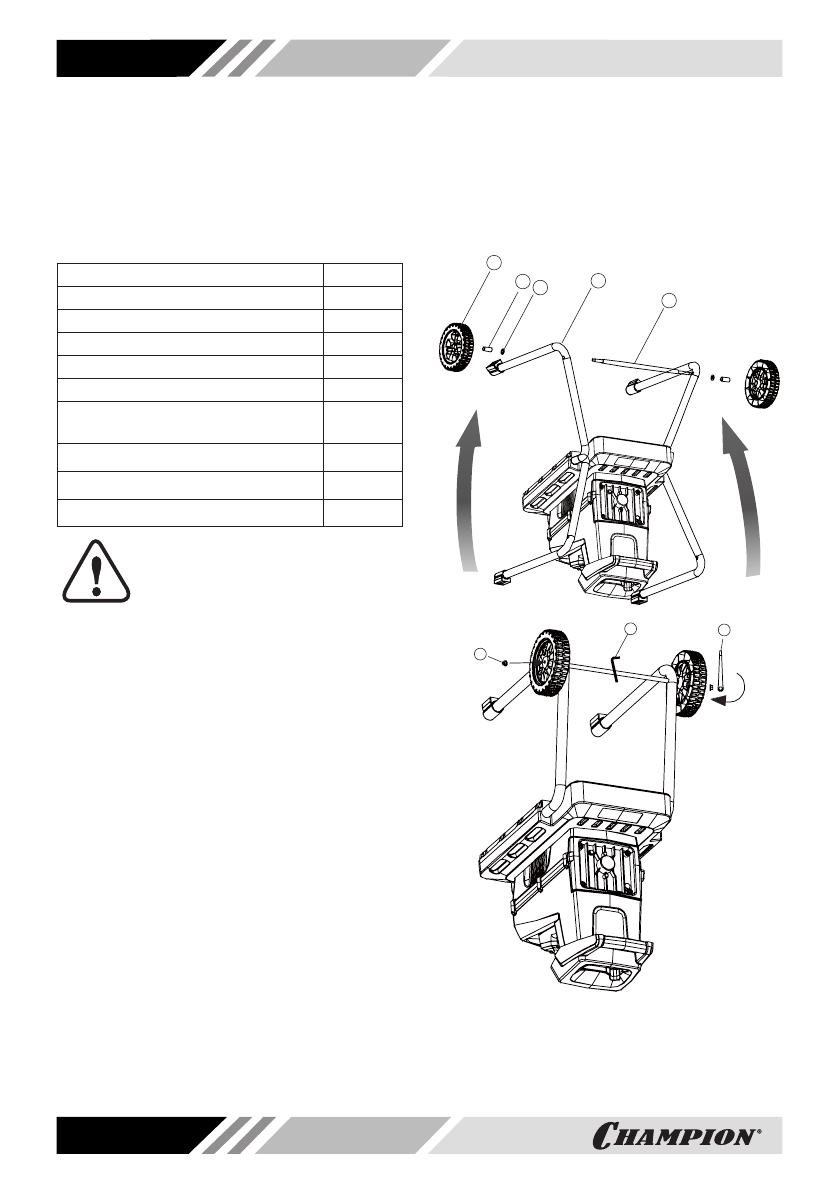 CHAMPION®