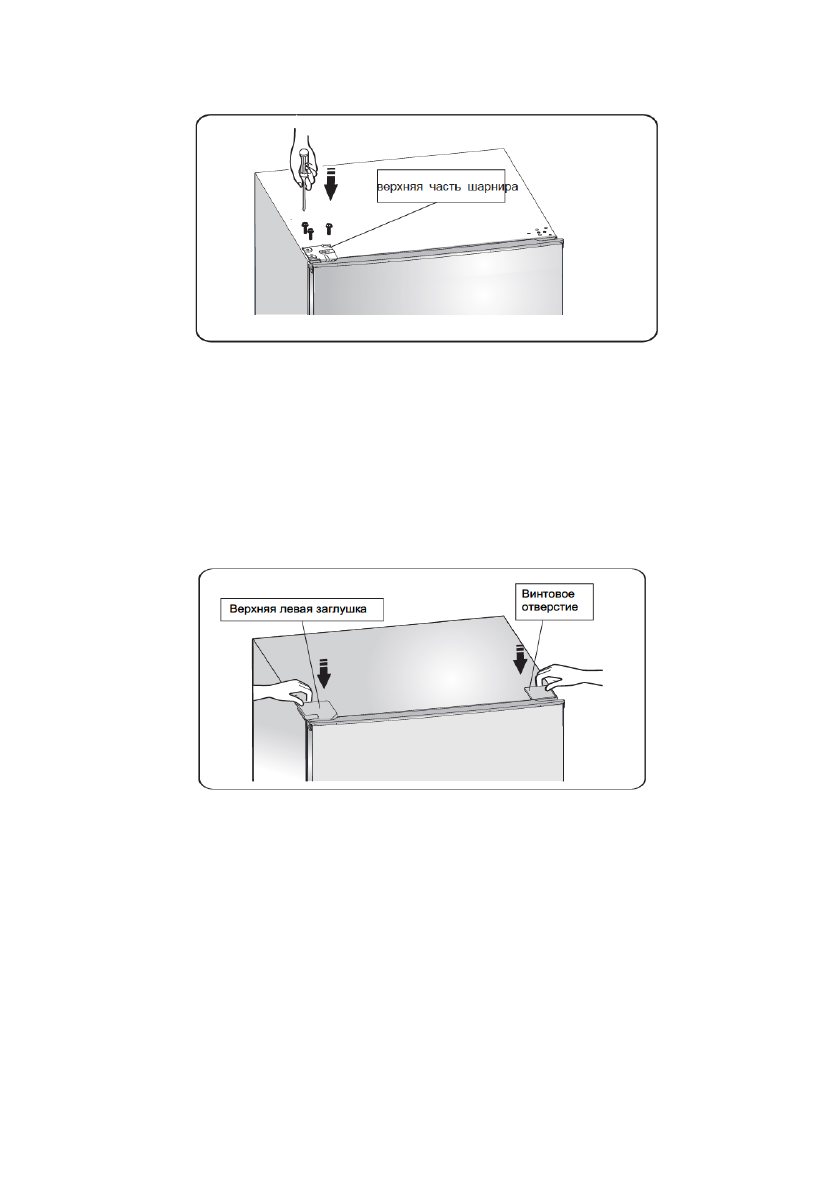 верхняя часть шарнира

Верхняя левая заглушка

Винтовое отверстие