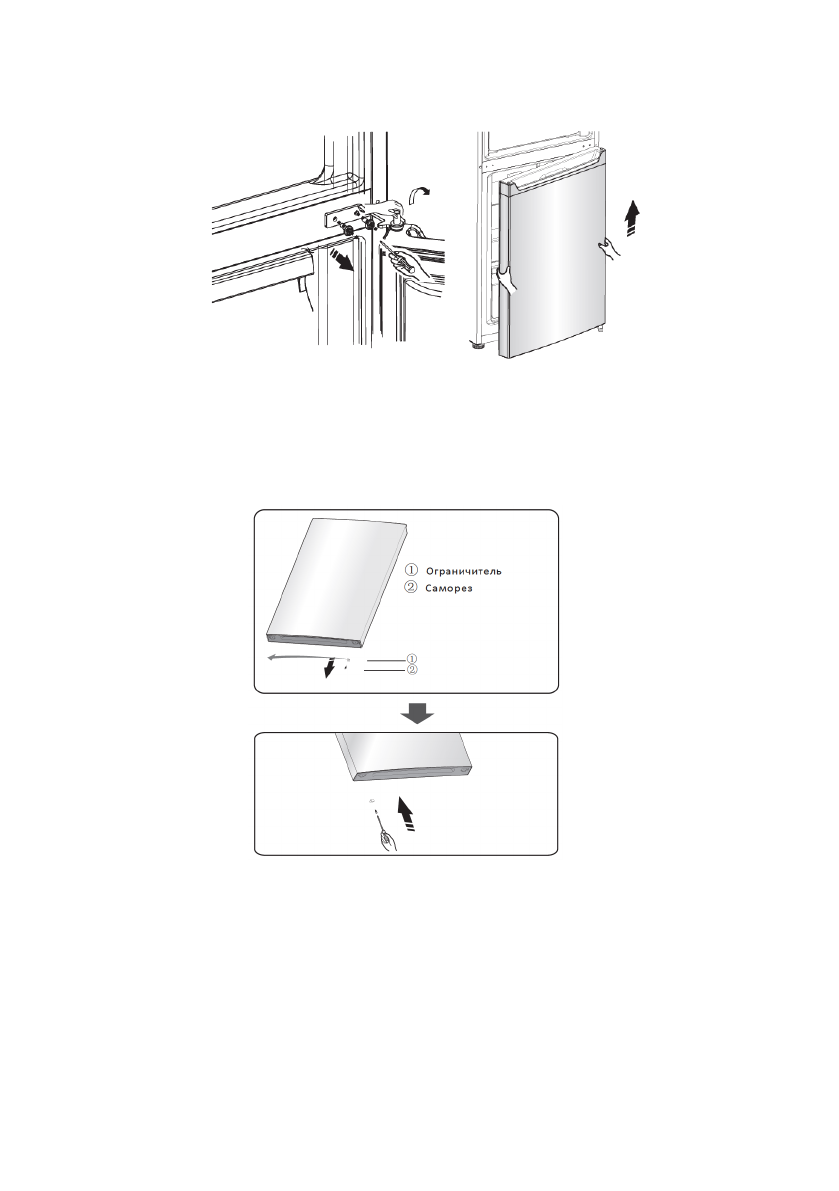 ① Ограничитель
② Саморез

①
②