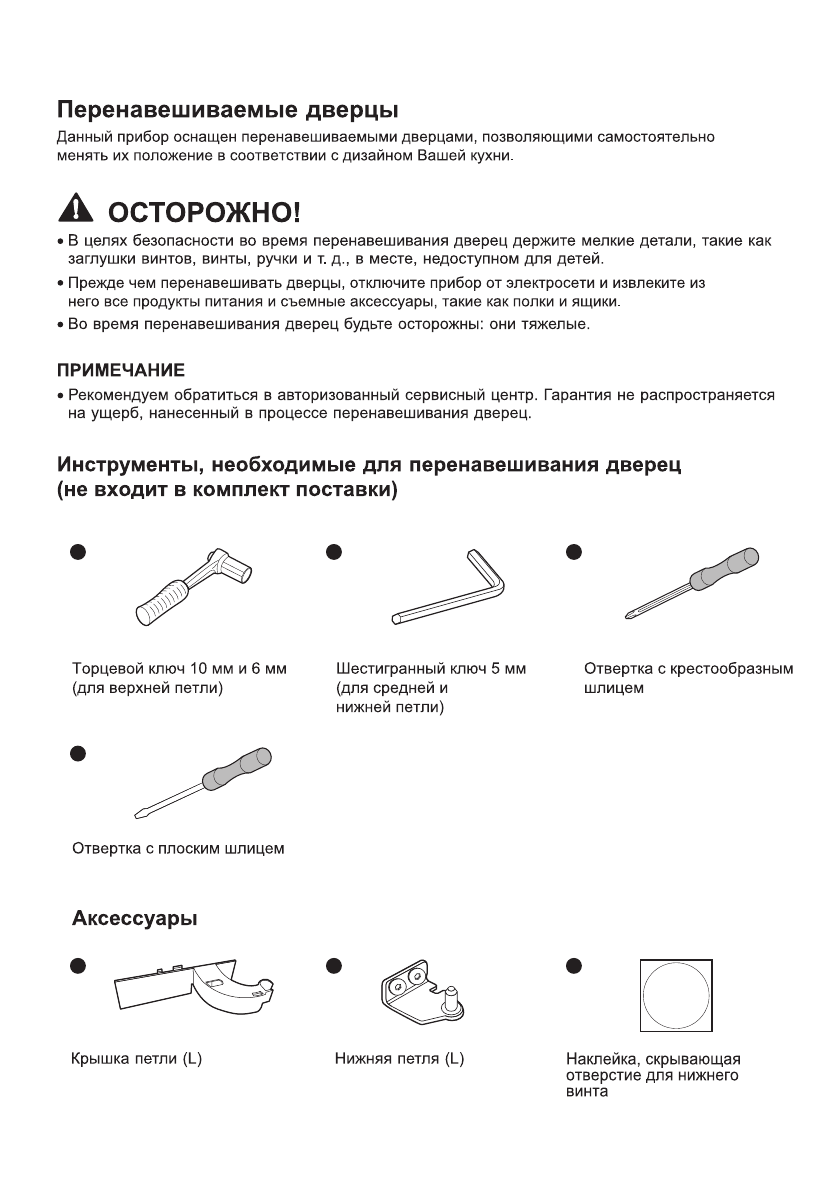 Перенавешиваемые дверцы

Данный прибор оснащен перенавешиваемыми дверцами, позволяющими самостоятельно менять их положение в соответствии с дизайном Вашей кухни.

ОСТОРОЖНО!

• В целях безопасности во время перенавешивания дверец держите мелкие детали, такие как заглушки винтов, винты, ручки и т. д., в месте, недоступном для детей.

• Прежде чем перенавешивать дверцы, отключите прибор от электросети и извлеките из него все продукты питания и съемные аксессуары, такие как полки и ящики.

• Во время перенавешивания дверец будьте осторожны: они тяжелые.

ПРИМЕЧАНИЕ

• Рекомендуем обратиться в авторизованный сервисный центр. Гарантия не распространяется на ущерб, нанесенный в процессе перенавешивания дверец.

Инструменты, необходимые для перенавешивания дверец (не входит в комплект поставки)

Торцевой ключ 10 мм и 6 мм (для верхней петли)

Шестигранный ключ 5 мм (для средней и нижней петли)

Отвертка с крестообразным шлицем

Отвертка с плоским шлицем

Аксессуары

Крышка петли (L)

Нижняя петля (L)

Наклейка, скрывающая отверстие для нижнего винта