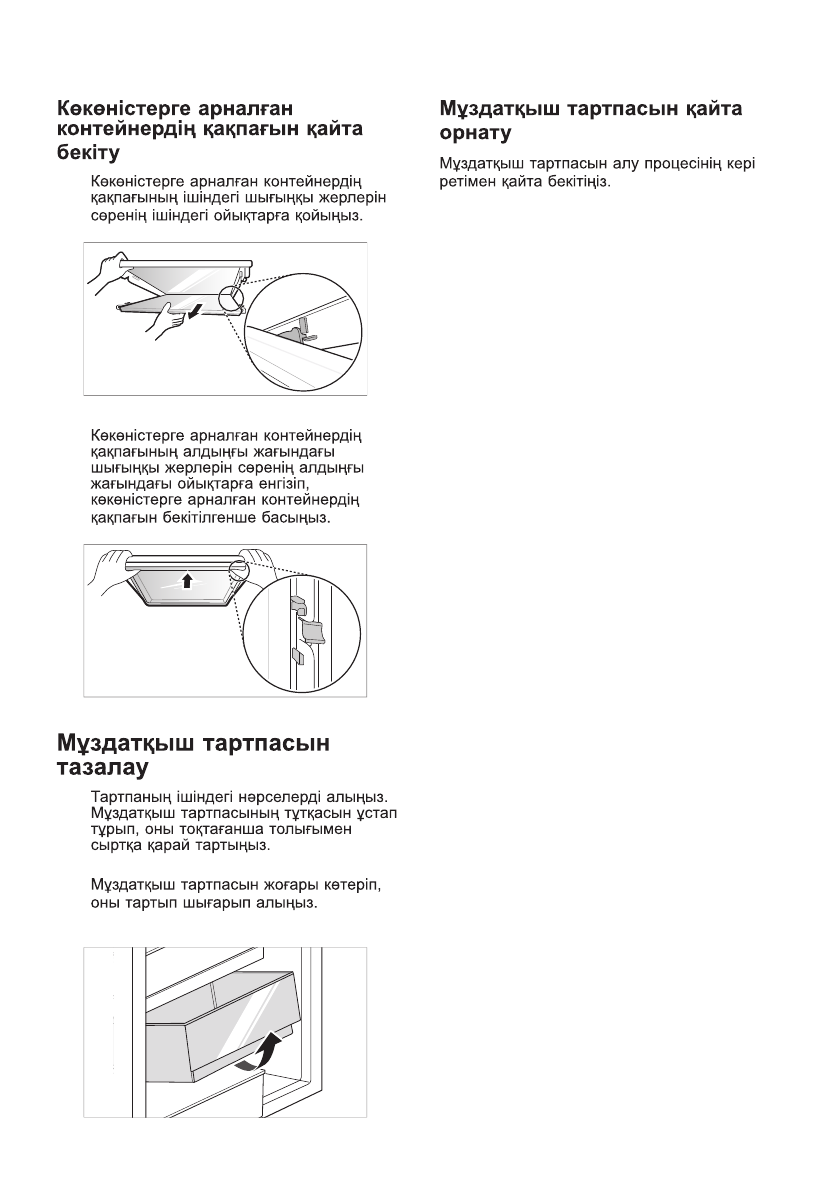 Көкөністерге арналған контейнердің қақпағын қайта бекіту

Көкөністерге арналған контейнердің қақпағының ішіндегі шығыңқы жерлерін сөренің ішіндегі ойықтарға қойыңыз.

Көкөністерге арналған контейнердің қақпағының алдыңғы жағындағы шығыңқы жерлерін сөренің алдыңғы жағындағы ойықтарға енгізіп, көкөністерге арналған контейнердің қақпағын бекітілгенше басыңыз.

Мұздатқыш тартпасын тазалау

Тартпаның ішіндегі нәрселерді алыңыз. Мұздатқыш тартпасының тұтқасын ұстап тұрып, оны тоқтағанша толығымен сыртқа қарай тартыңыз.

Мұздатқыш тартпасын жоғары көтеріп, оны тартып шығарып алыңыз.

Мұздатқыш тартпасын қайта орнату

Мұздатқыш тартпасын алу процесінің кері ретімен қайта бекітіңіз.