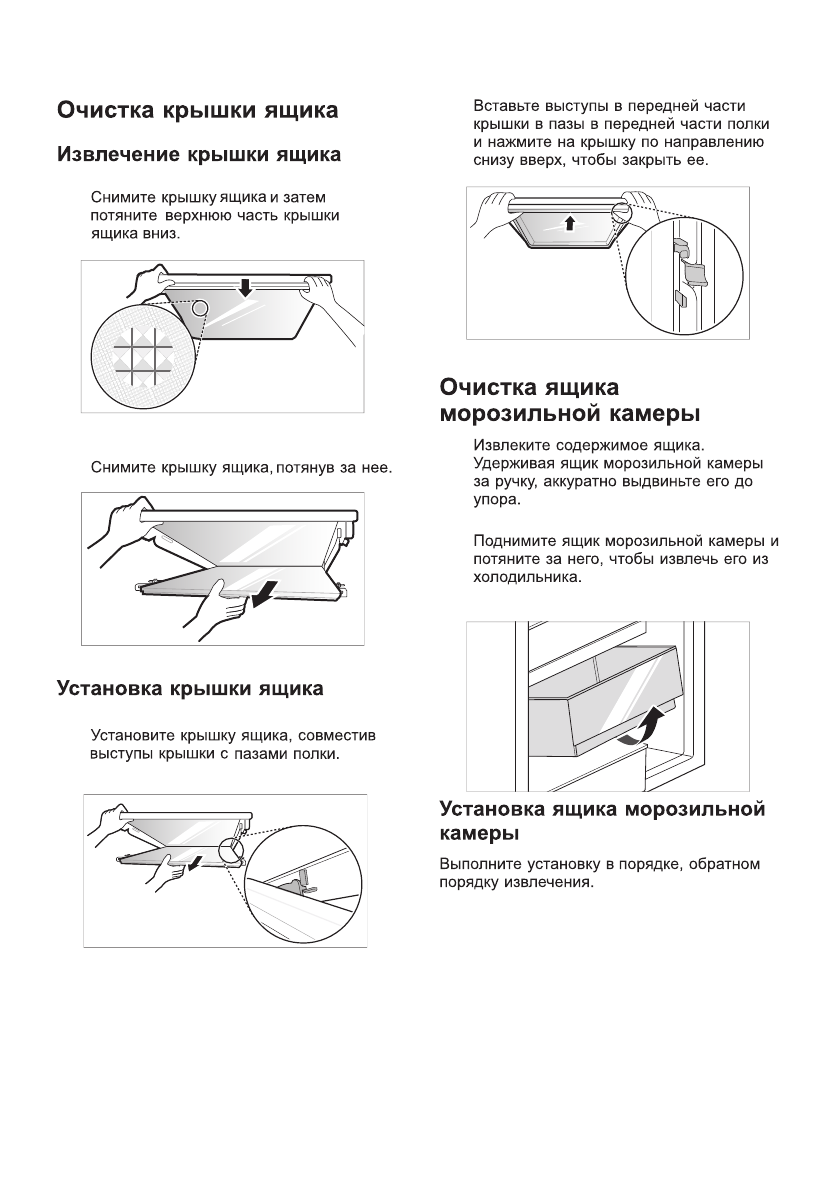 Очистка крышки ящика

Извлечение крышки ящика

Снимите крышку ящика и затем потяните верхнюю часть крышки ящика вниз.

Снимите крышку ящика, потянув за нее.

Установка крышки ящика

Установите крышку ящика, совместив выступы крышки с пазами полки.

Вставьте выступы в передней части крышки в пазы в передней части полки и нажмите на крышку по направлению снизу вверх, чтобы закрыть ее.

Очистка ящика морозильной камеры

Извлеките содержимое ящика. Удерживая ящик морозильной камеры за ручку, аккуратно выдвиньте его до упора.

Поднимите ящик морозильной камеры и потяните за него, чтобы извлечь его из холодильника.

Установка ящика морозильной камеры

Выполните установку в порядке, обратном порядку извлечения.