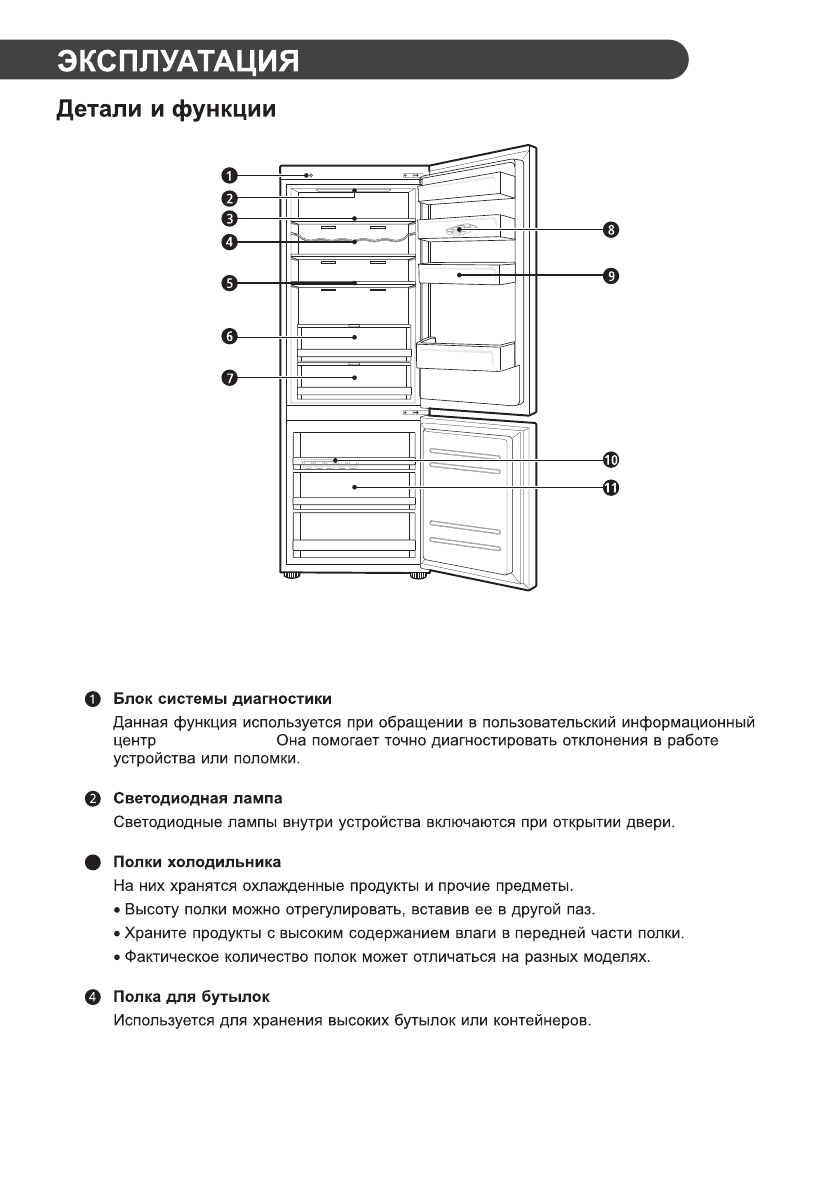 ЭКСПЛУАТАЦИЯ

Детали и функции

1
2
3
4
5
6
7
8
9
10
11

1 Блок системы диагностики
Данная функция используется при обращении в пользовательский информационный центр Она помогает точно диагностировать отклонения в работе устройства или поломки.

2 Светодиодная лампа
Светодиодные лампы внутри устройства включаются при открытии двери.

Полки холодильника
На них хранятся охлажденные продукты и прочие предметы.
• Высоту полки можно отрегулировать, вставив ее в другой паз.
• Храните продукты с высоким содержанием влаги в передней части полки.
• Фактическое количество полок может отличаться на разных моделях.

4 Полка для бутылок
Используется для хранения высоких бутылок или контейнеров.