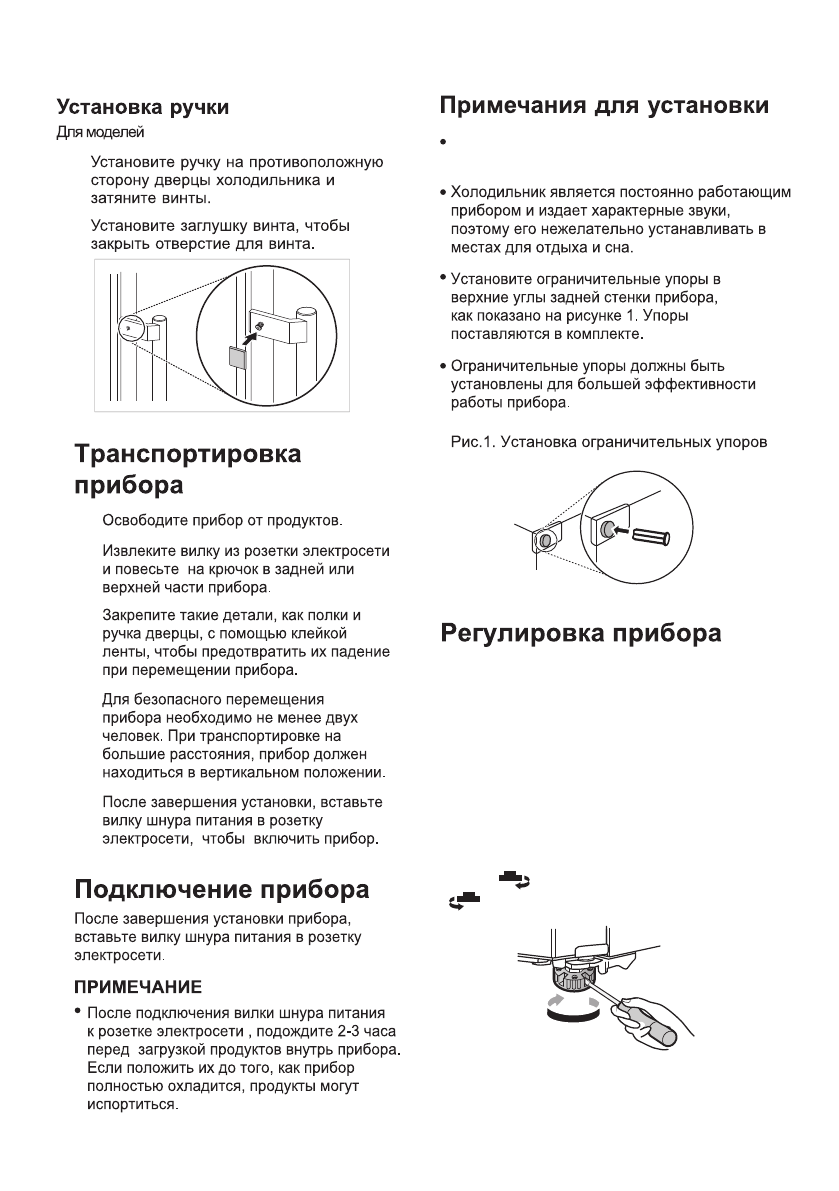 Установка ручки

Для моделей

Установите ручку на противоположную сторону дверцы холодильника и затяните винты.

Установите заглушку винта, чтобы закрыть отверстие для винта.

Транспортировка прибора

Освободите прибор от продуктов.

Извлеките вилку из розетки электросети и повесьте на крючок в задней или верхней части прибора.

Закрепите такие детали, как полки и ручка дверцы, с помощью клейкой ленты, чтобы предотвратить их падение при перемещении прибора.

Для безопасного перемещения прибора необходимо не менее двух человек. При транспортировке на большие расстояния, прибор должен находиться в вертикальном положении.

После завершения установки, вставьте вилку шнура питания в розетку электросети, чтобы включить прибор.

Подключение прибора

После завершения установки прибора, вставьте вилку шнура питания в розетку электросети.

ПРИМЕЧАНИЕ

• После подключения вилки шнура питания к розетке электросети , подождите 2-3 часа перед загрузкой продуктов внутрь прибора. Если положить их до того, как прибор полностью охладится, продукты могут испортиться.

Примечания для установки

•

• Холодильник является постоянно работающим прибором и издает характерные звуки, поэтому его нежелательно устанавливать в местах для отдыха и сна.

• Установите ограничительные упоры в верхние углы задней стенки прибора, как показано на рисунке 1. Упоры поставляются в комплекте.

• Ограничительные упоры должны быть установлены для большей эффективности работы прибора.

Рис.1. Установка ограничительных упоров

Регулировка прибора