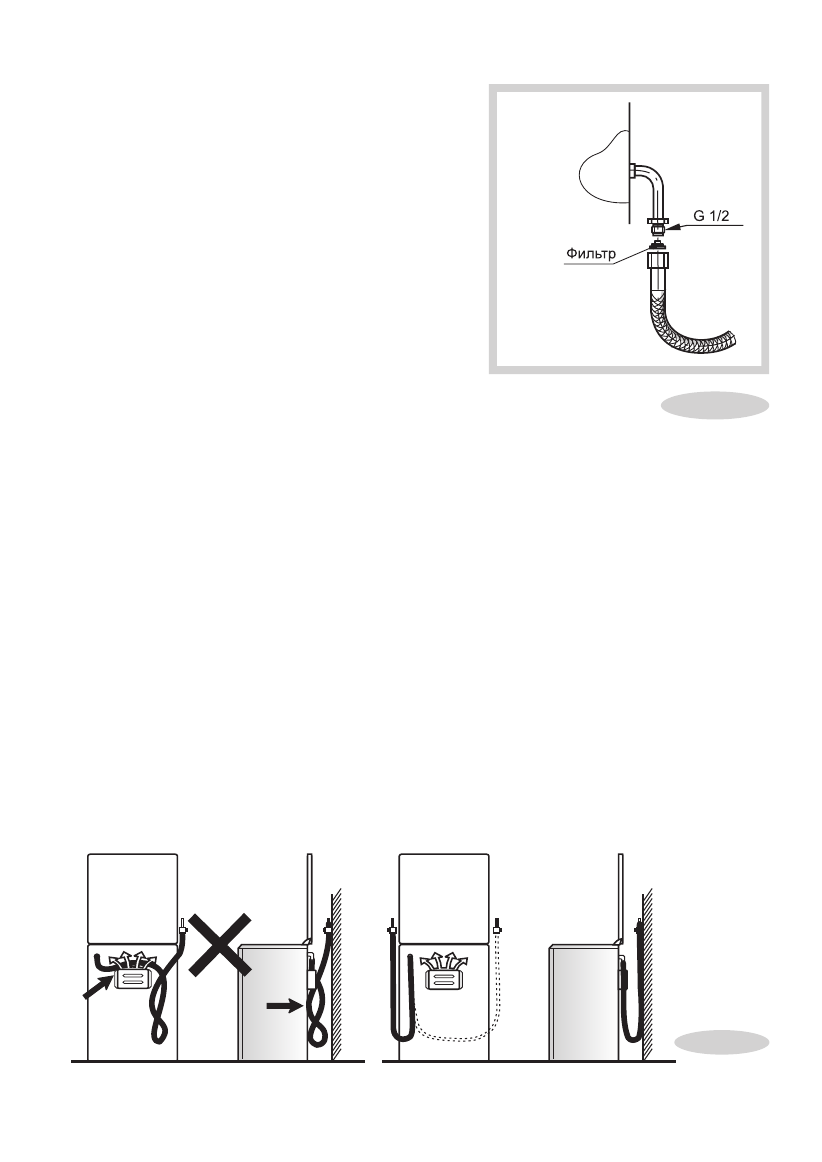 G 1/2
Фильтр