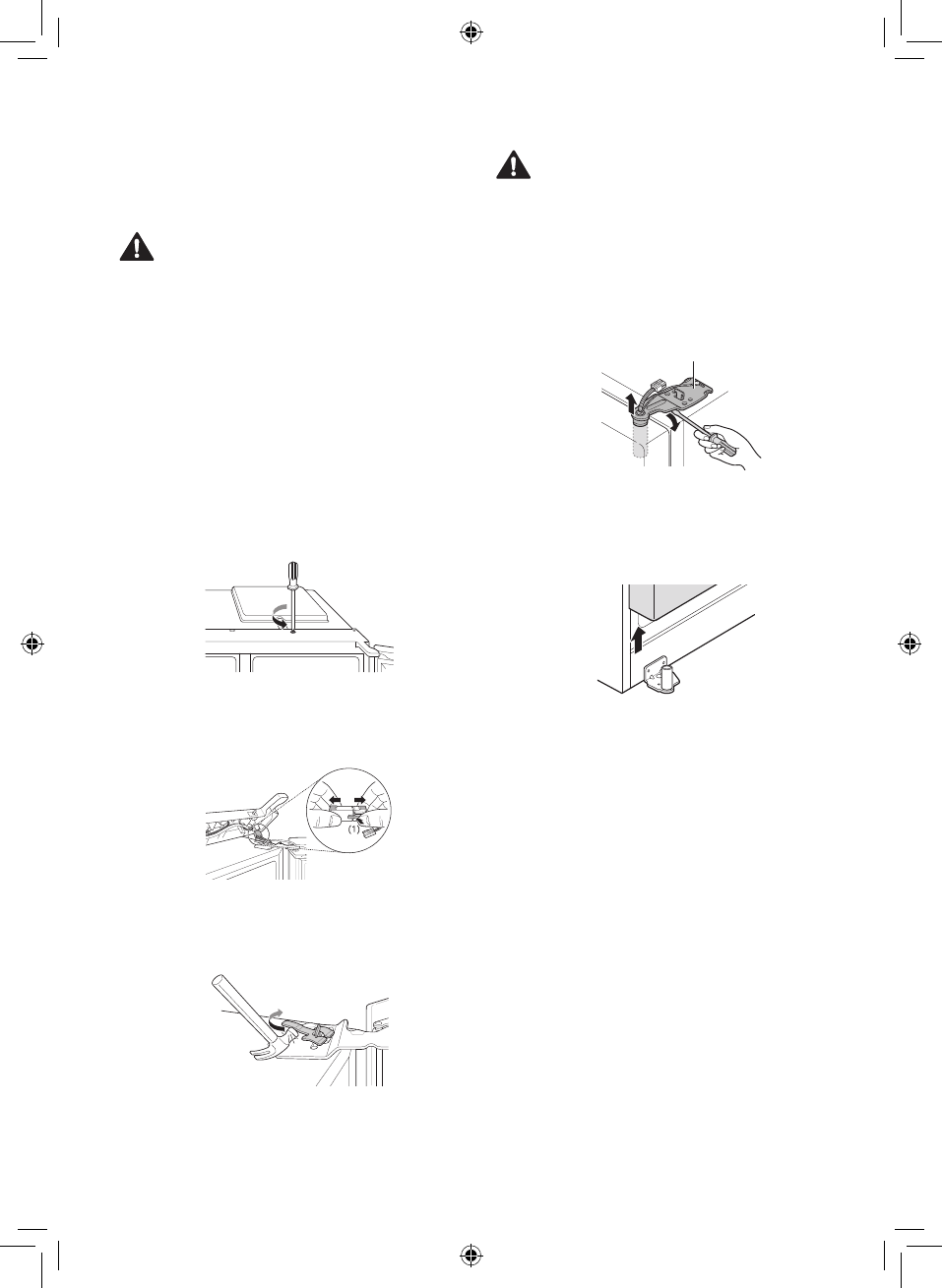 (1)