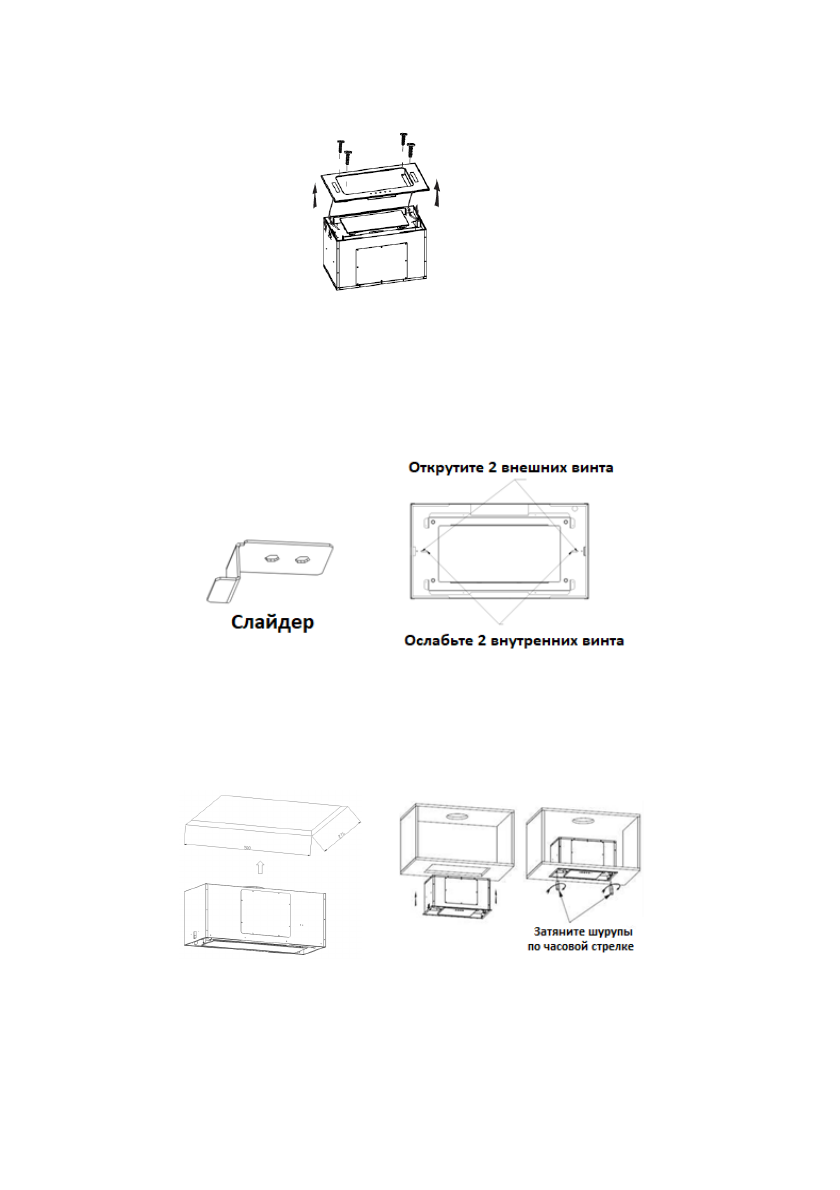 Открутите 2 внешних винта

Слайдер

Ослабьте 2 внутренних винта

Затяните шурупы по часовой стрелке