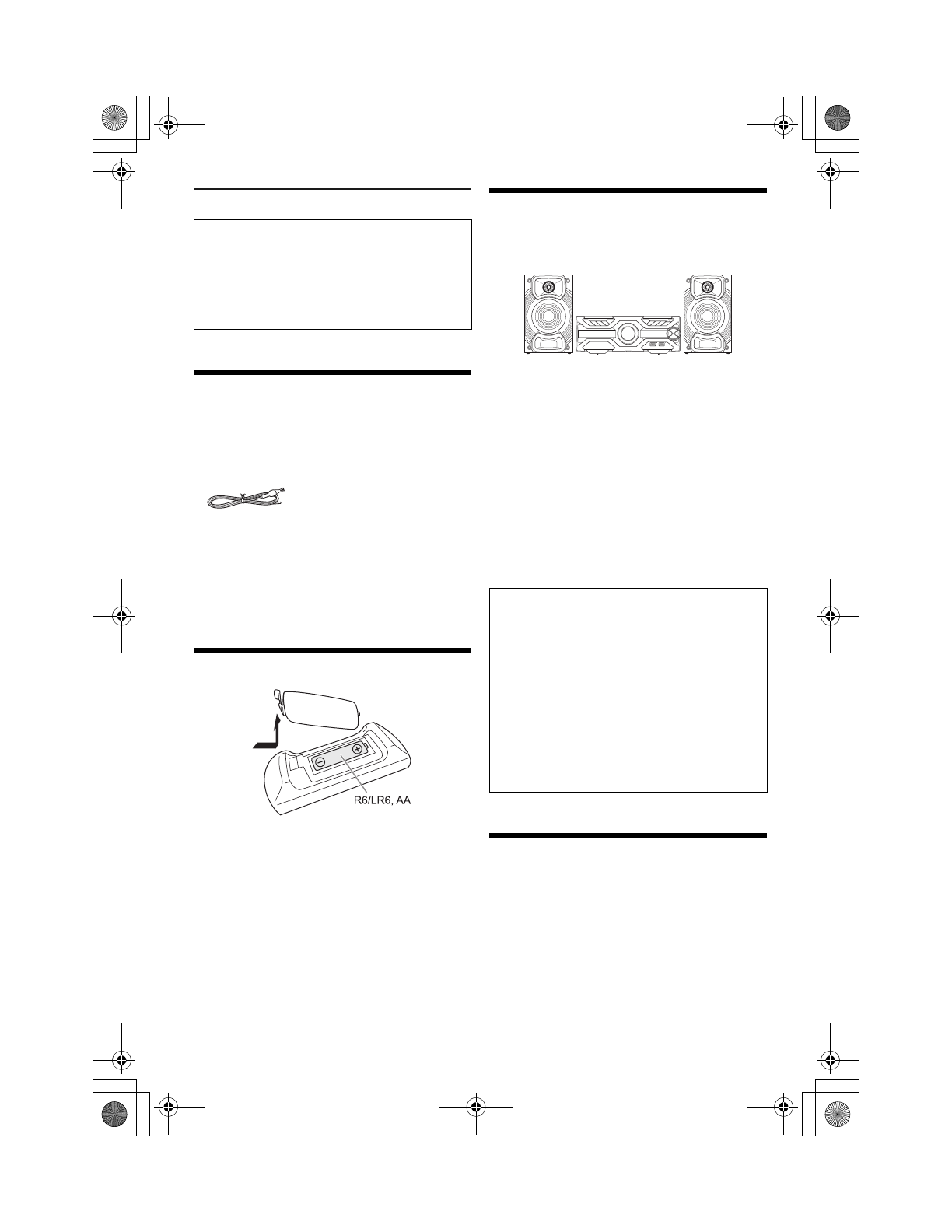 R6/LR6, AA