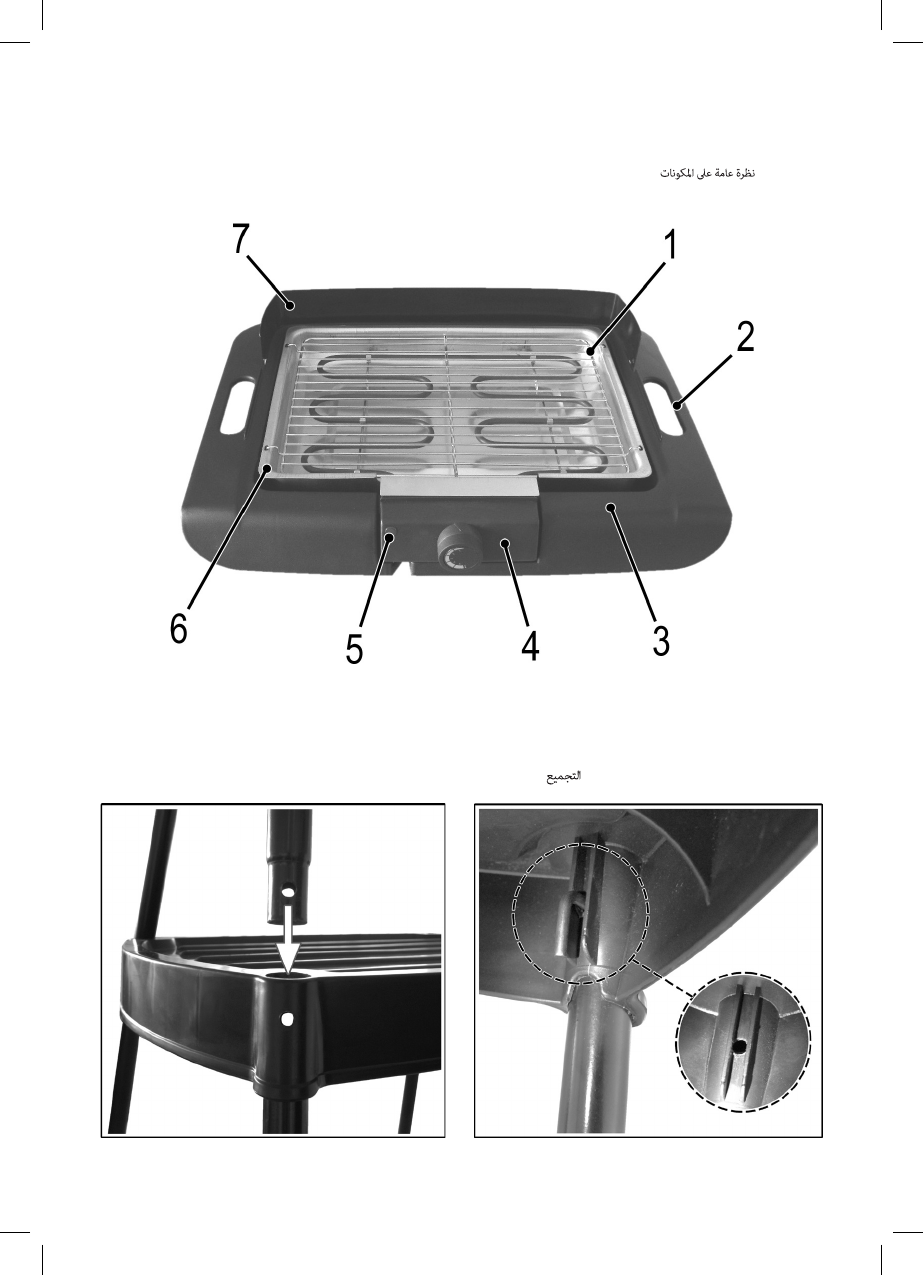 نظرة عامة على المكونات

7
1
2
6
5
4
3

التجميع