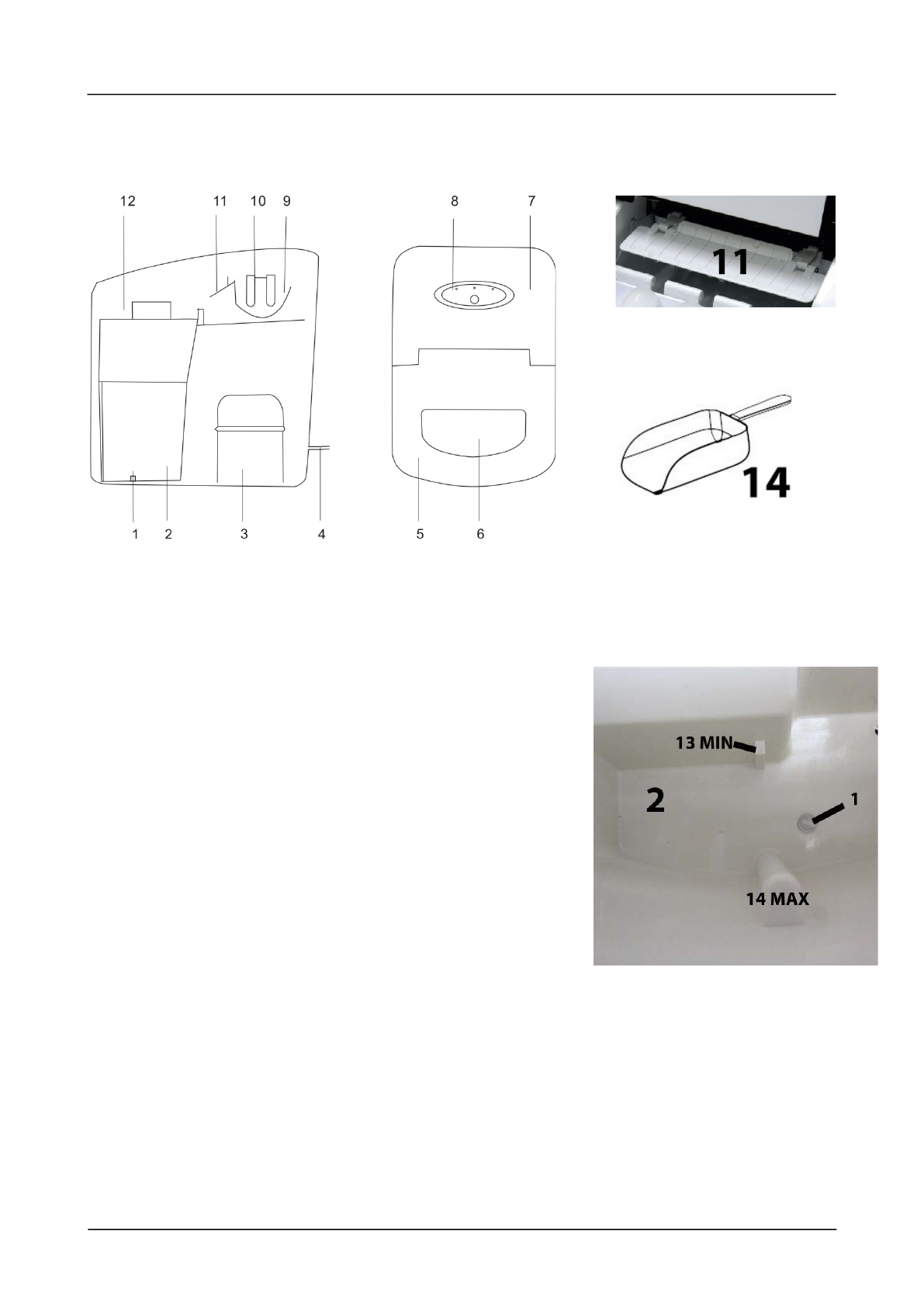 12 11 10 9

1 2 3 4

8 7

5 6

11

14

13 MIN

2

1

14 MAX