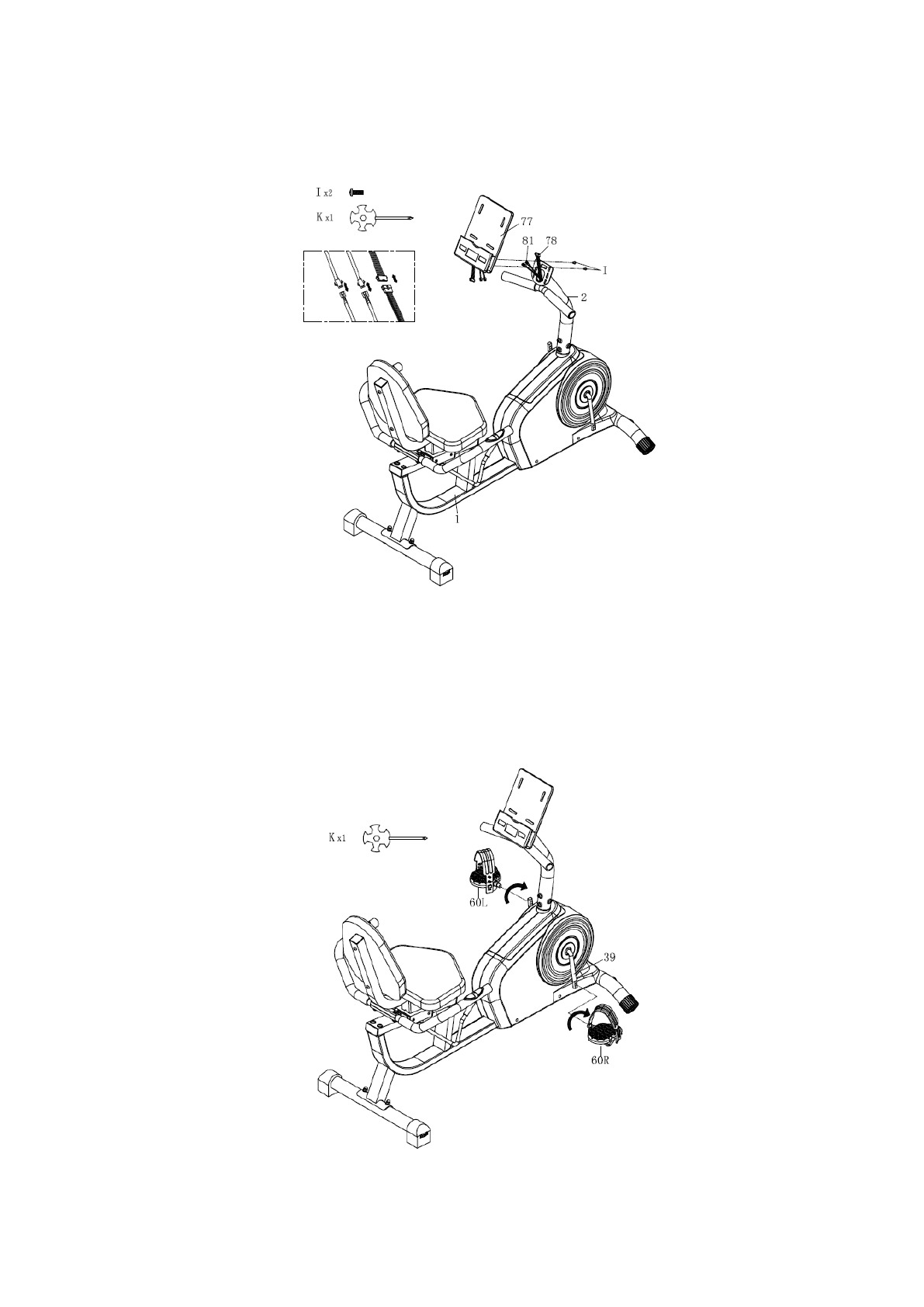 I x2
K x1
77
81 78
I
2
1

K x1
60L
39
60R