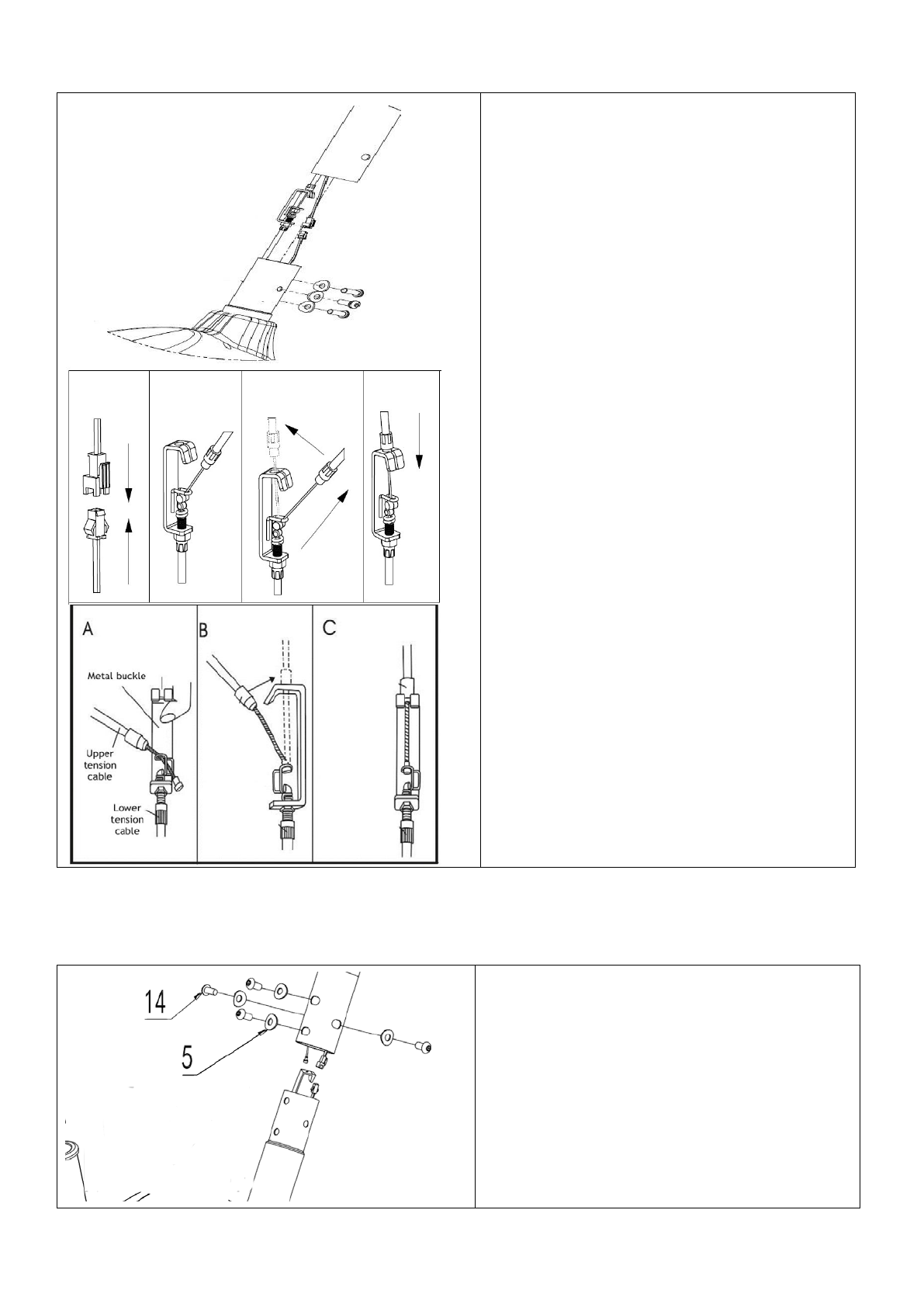 A

Metal buckle

Upper tension cable

Lower tension cable

B

C

14

5