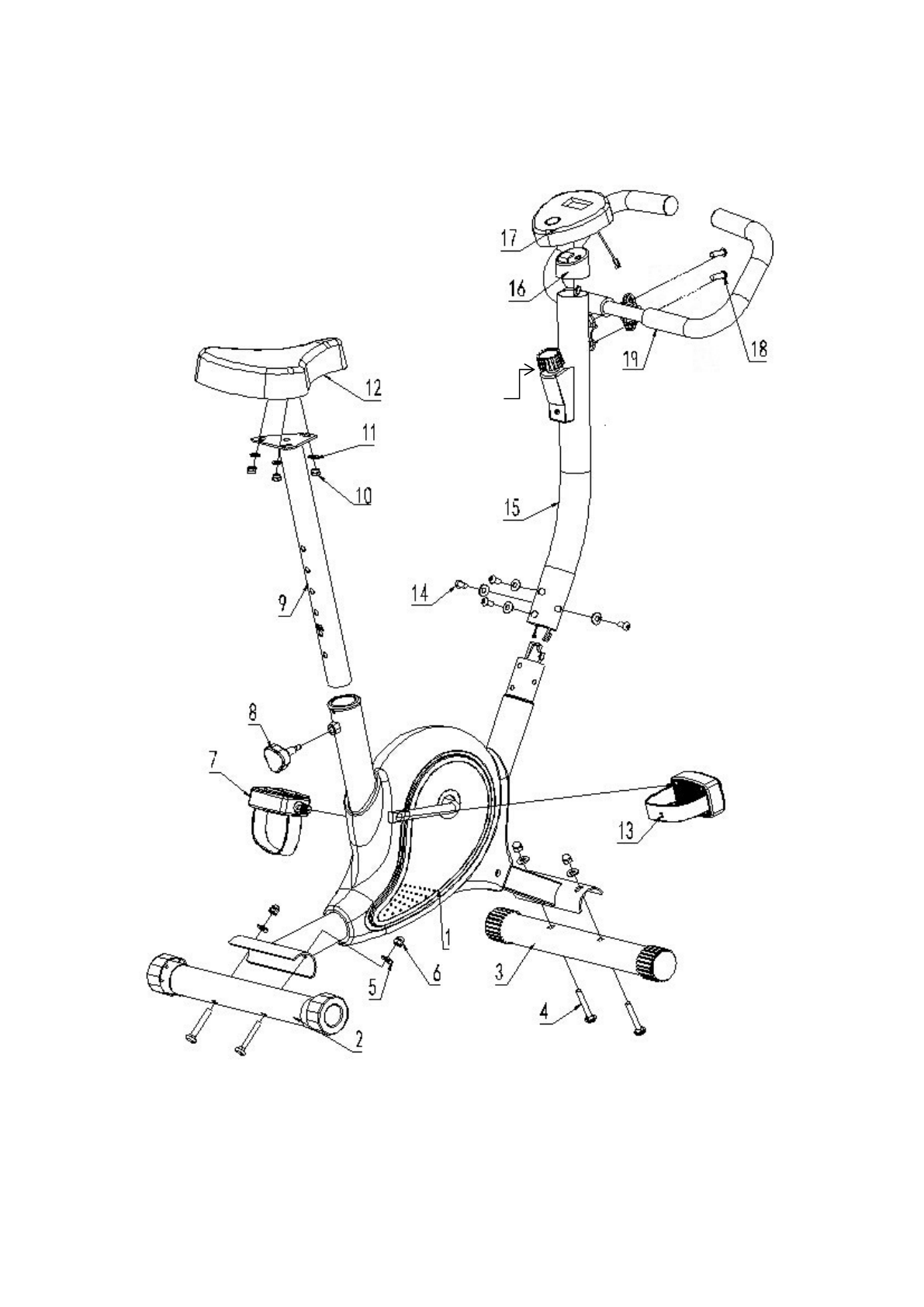 17
16
18
19
12
11
10
15
9
14
8
7
13
1
6
5
3
4
2