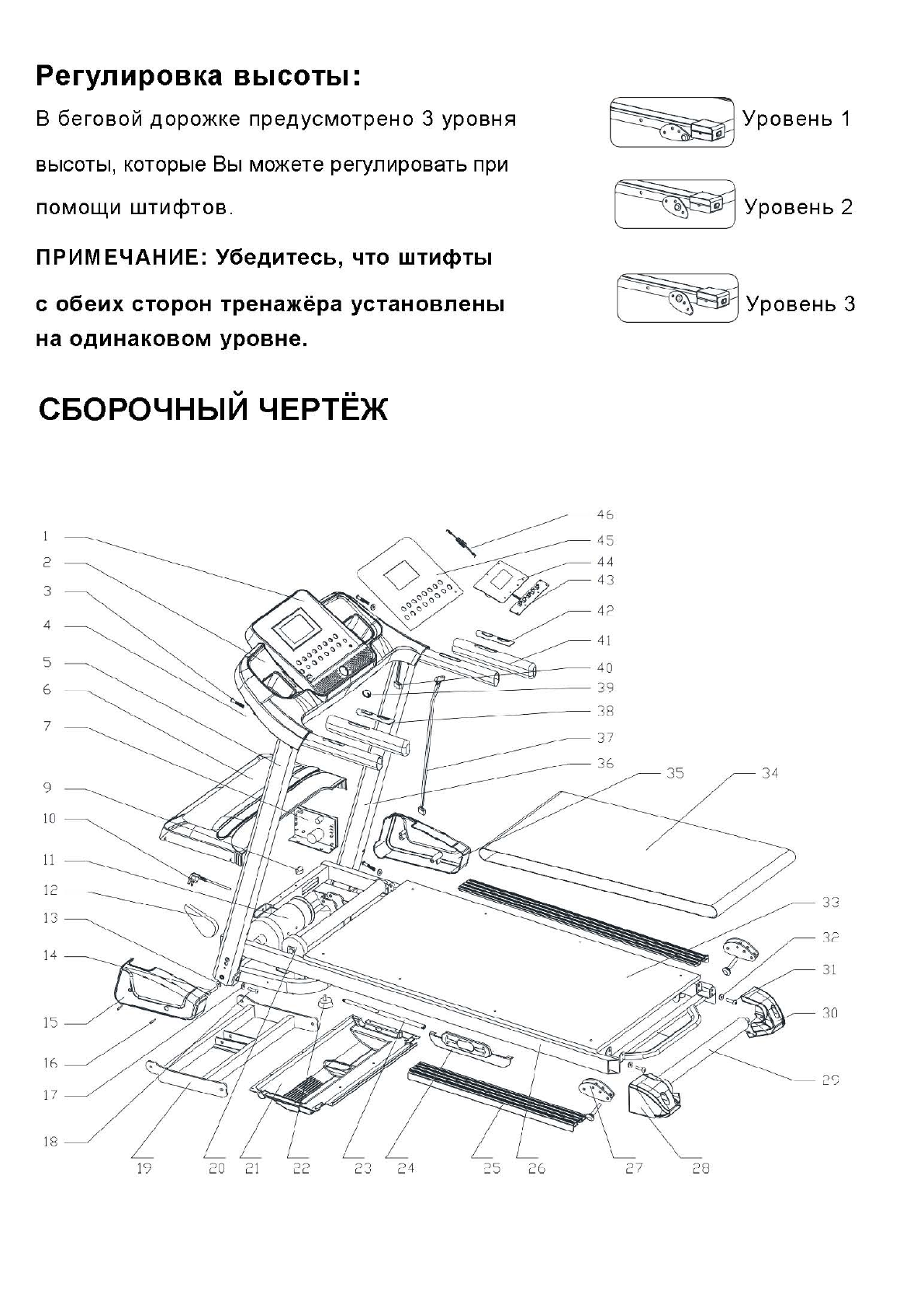 Регулировка высоты:

В беговой дорожке предусмотрено 3 уровня высоты, которые Вы можете регулировать при помощи штифтов.

ПРИМЕЧАНИЕ: Убедитесь, что штифты с обеих сторон тренажёра установлены на одинаковом уровне.

Уровень 1

Уровень 2

Уровень 3

СБОРОЧНЫЙ ЧЕРТЁЖ

1
2
3
4
5
6
7
9
10
11
12
13
14
15
16
17
18
19
20
21
22
23
24
25
26
27
28
29
30
31
32
33
34
35
36
37
38
39
40
41
42
43
44
45
46