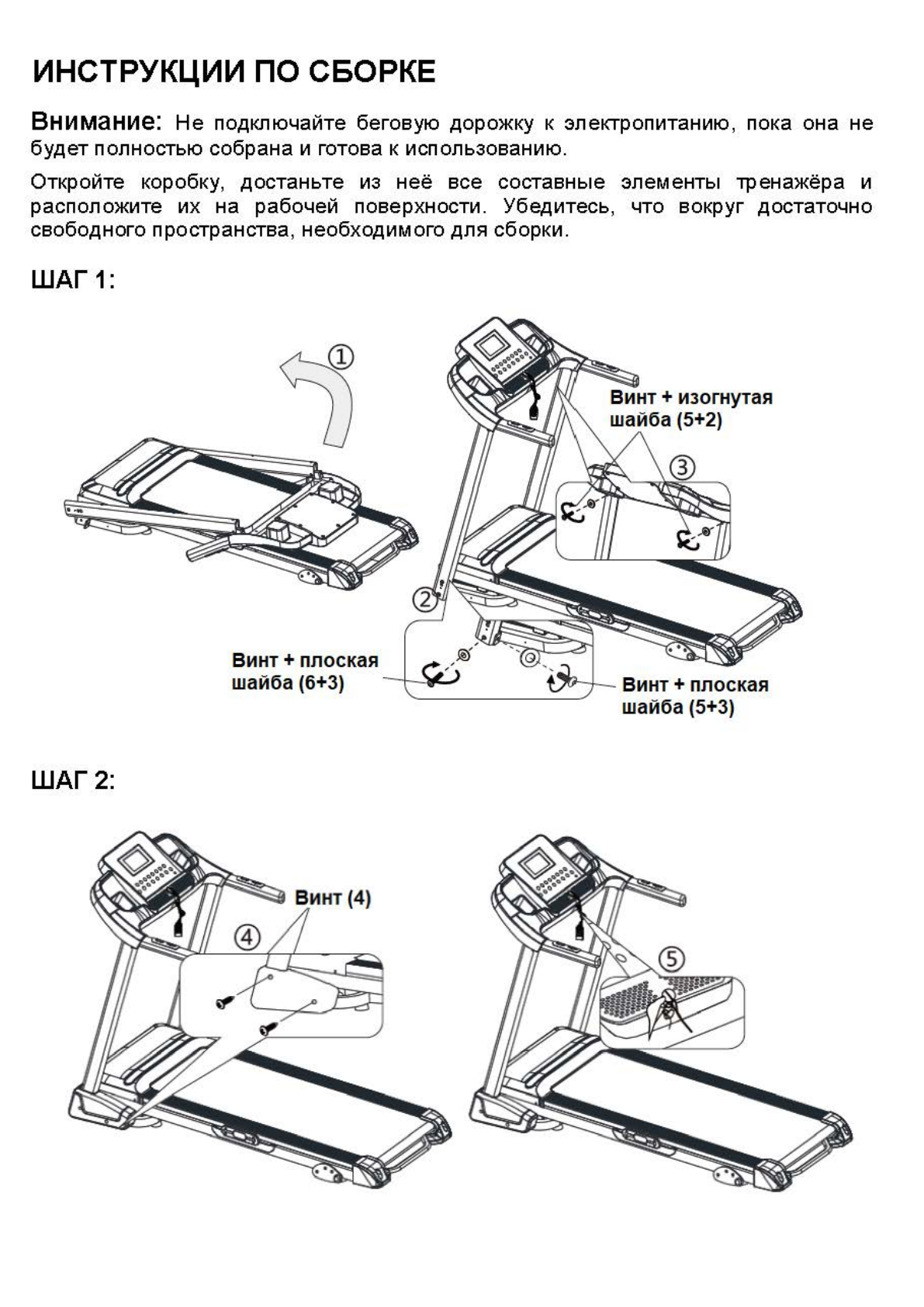 ИНСТРУКЦИИ ПО СБОРКЕ

Внимание: Не подключайте беговую дорожку к электропитанию, пока она не будет полностью собрана и готова к использованию.

Откройте коробку, достаньте из неё все составные элементы тренажёра и расположите их на рабочей поверхности. Убедитесь, что вокруг достаточно свободного пространства, необходимого для сборки.

ШАГ 1:

①

Винт + изогнутая шайба (5+2)

③

②

Винт + плоская шайба (6+3)

Винт + плоская шайба (5+3)

ШАГ 2:

Винт (4)

④

⑤