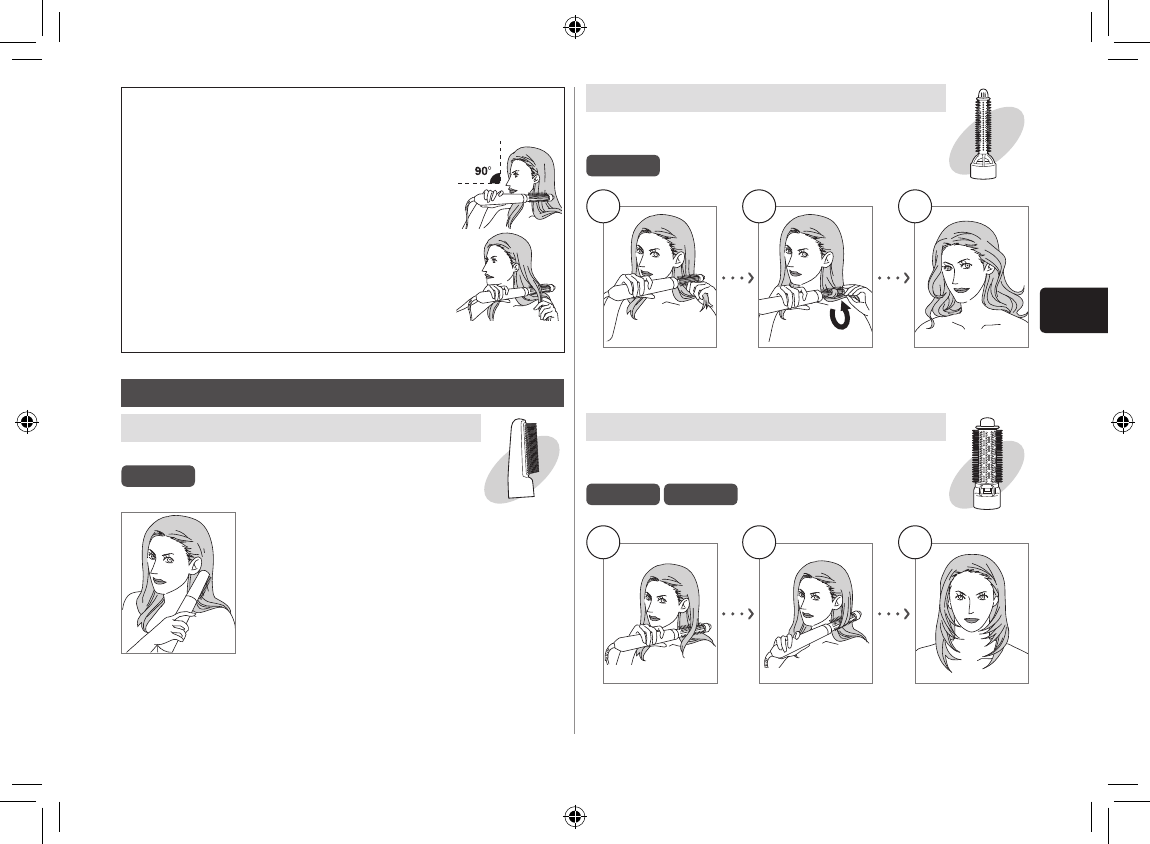 90°