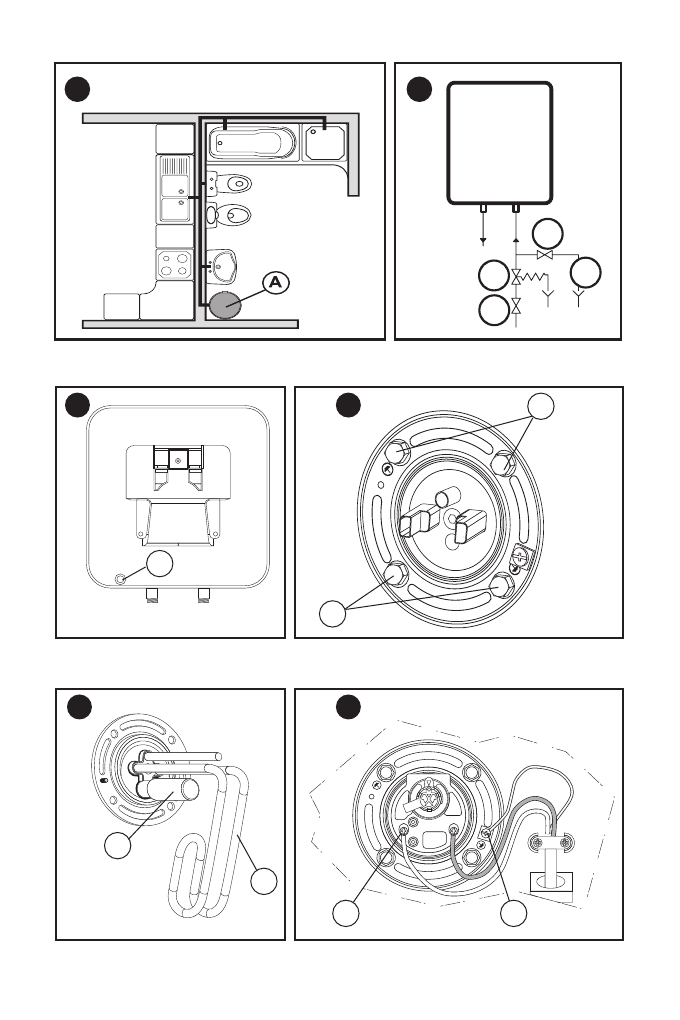 A