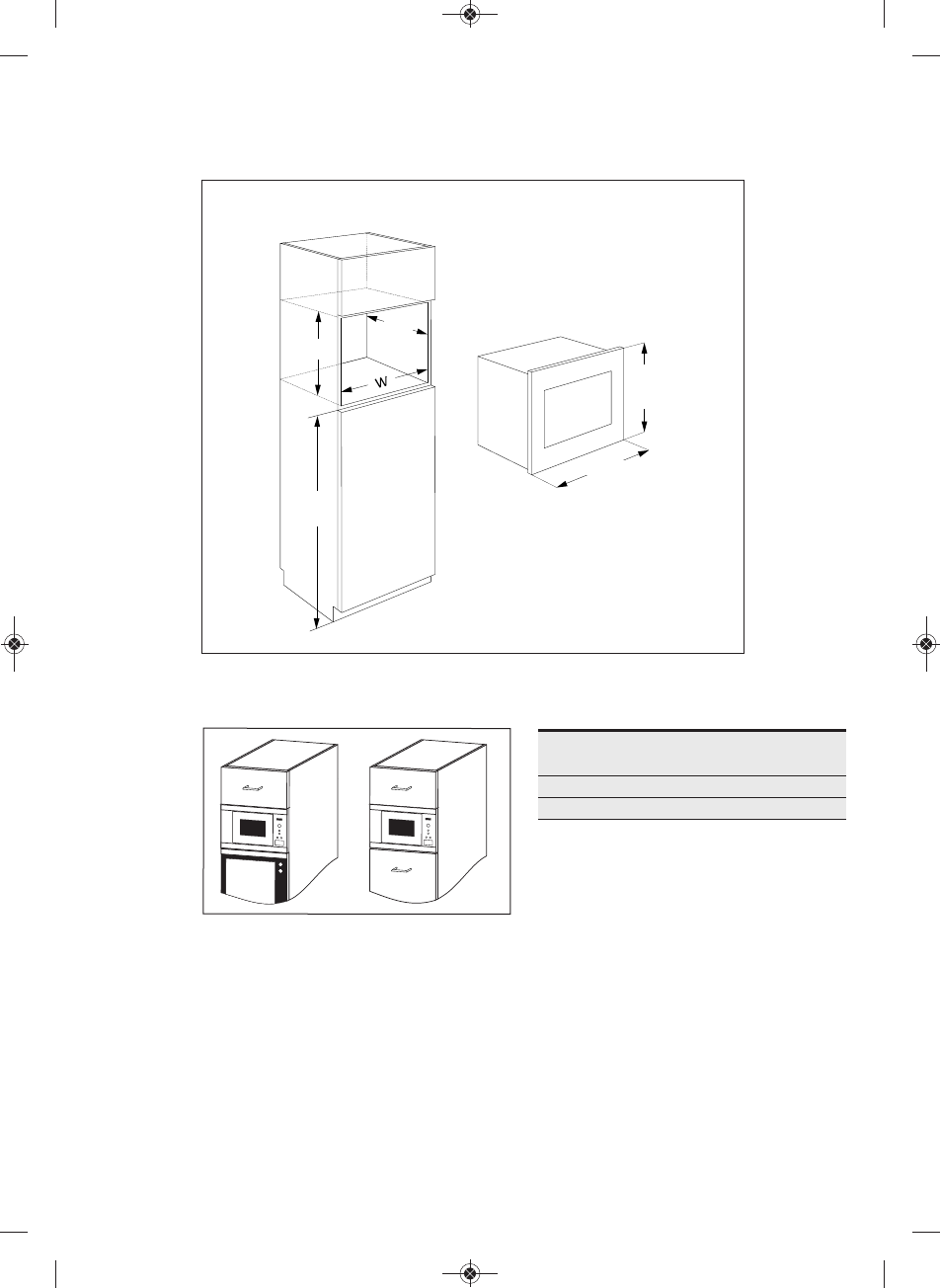 W