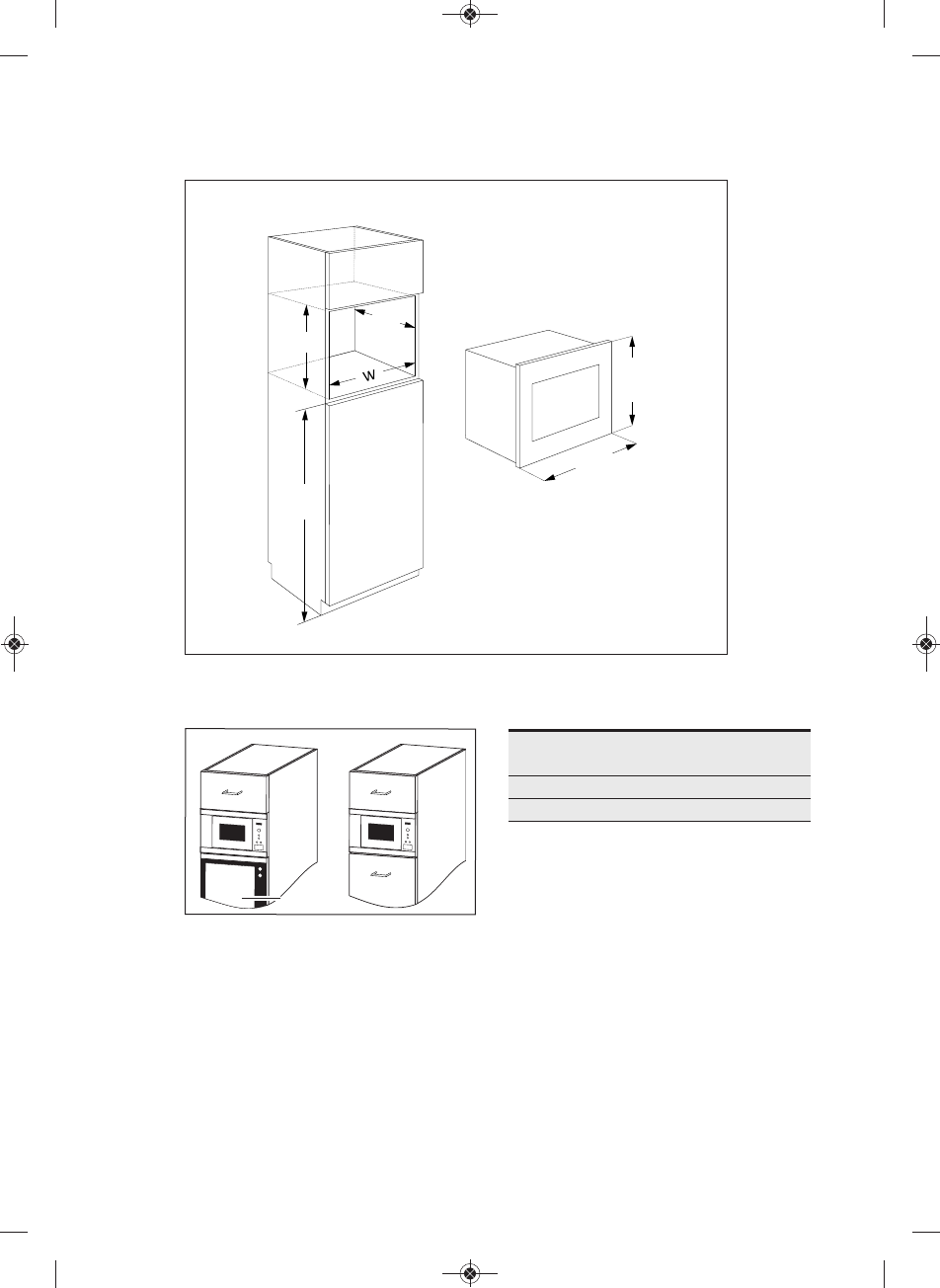 W