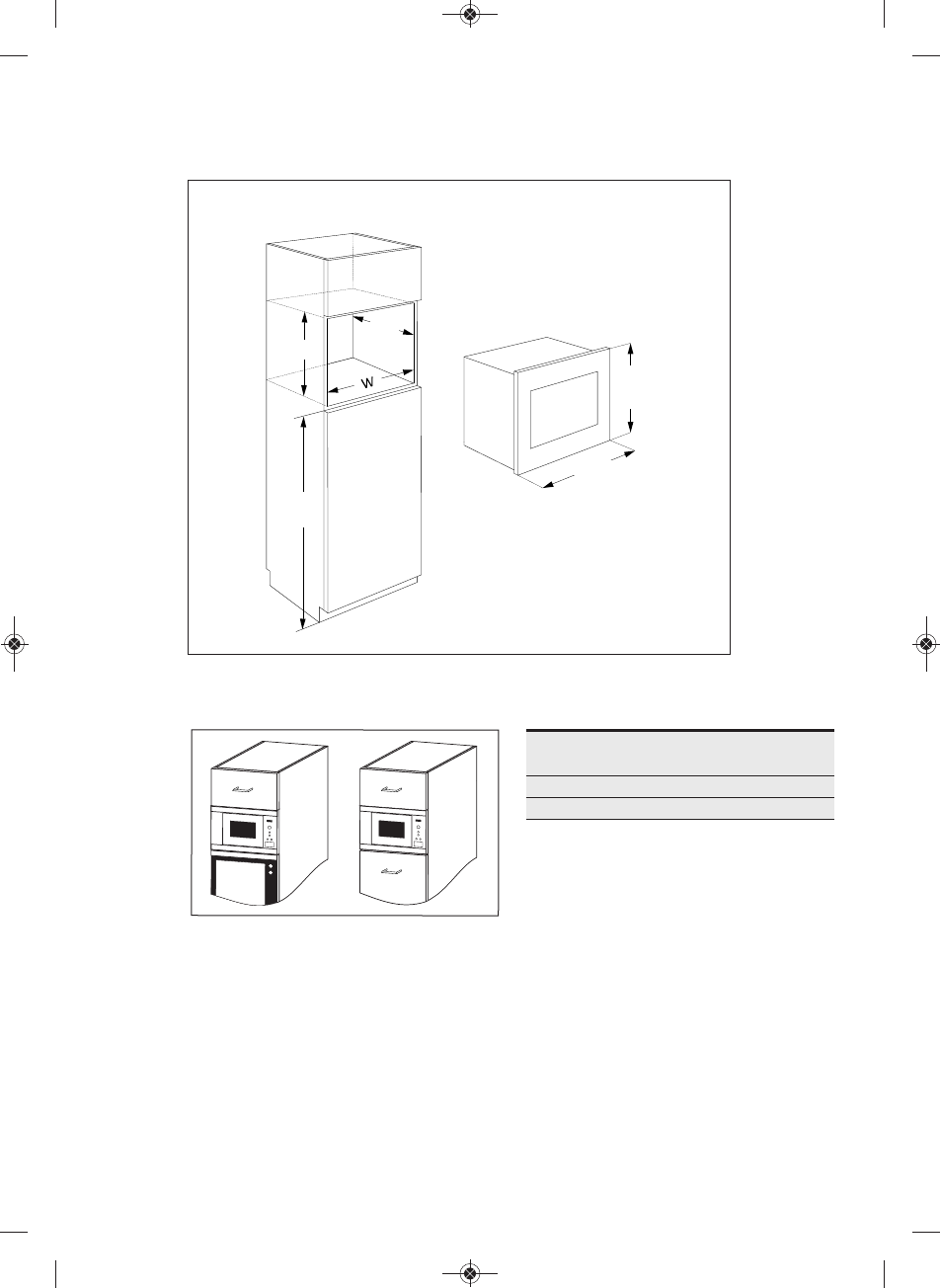 W