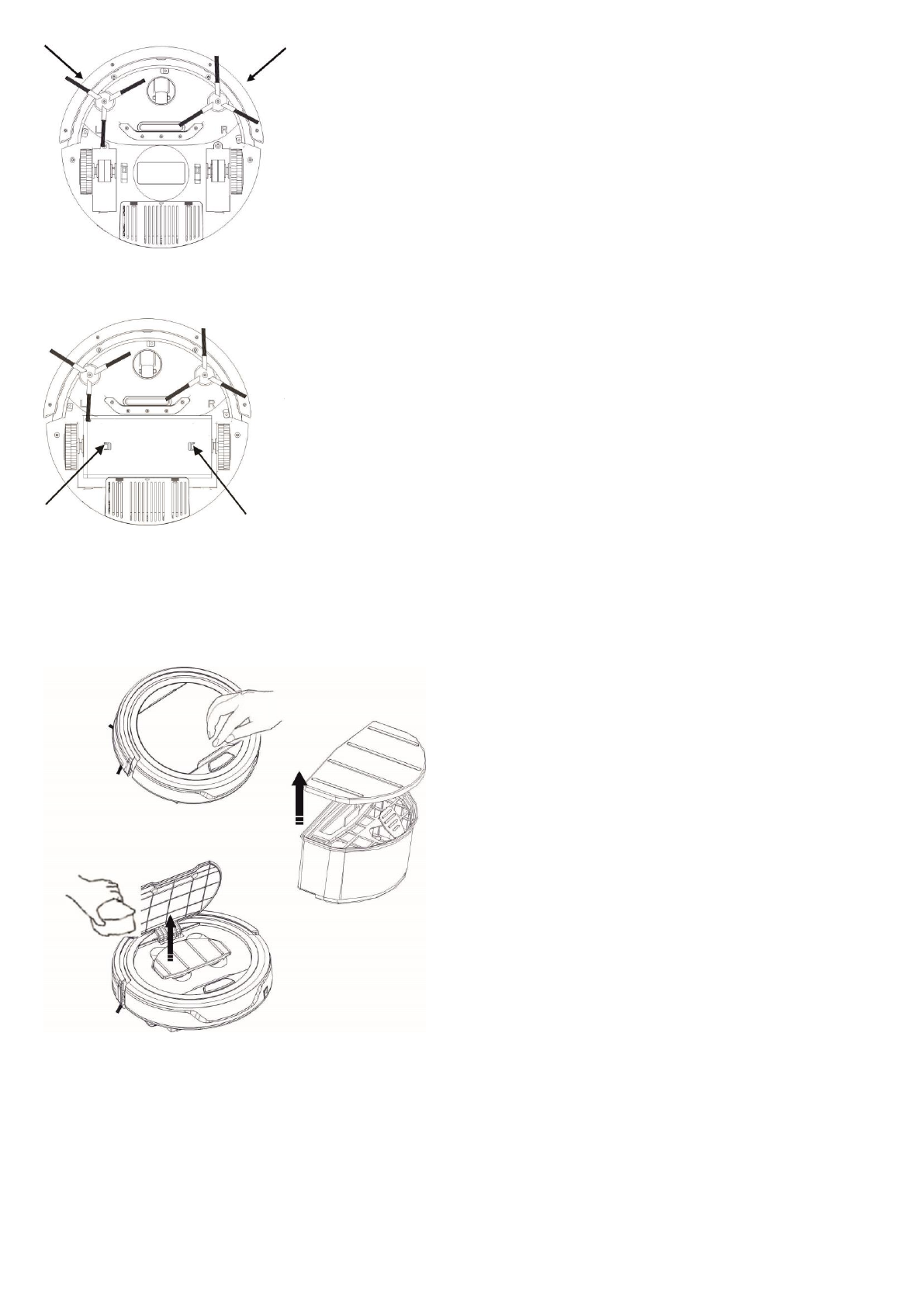 L
R
L
R