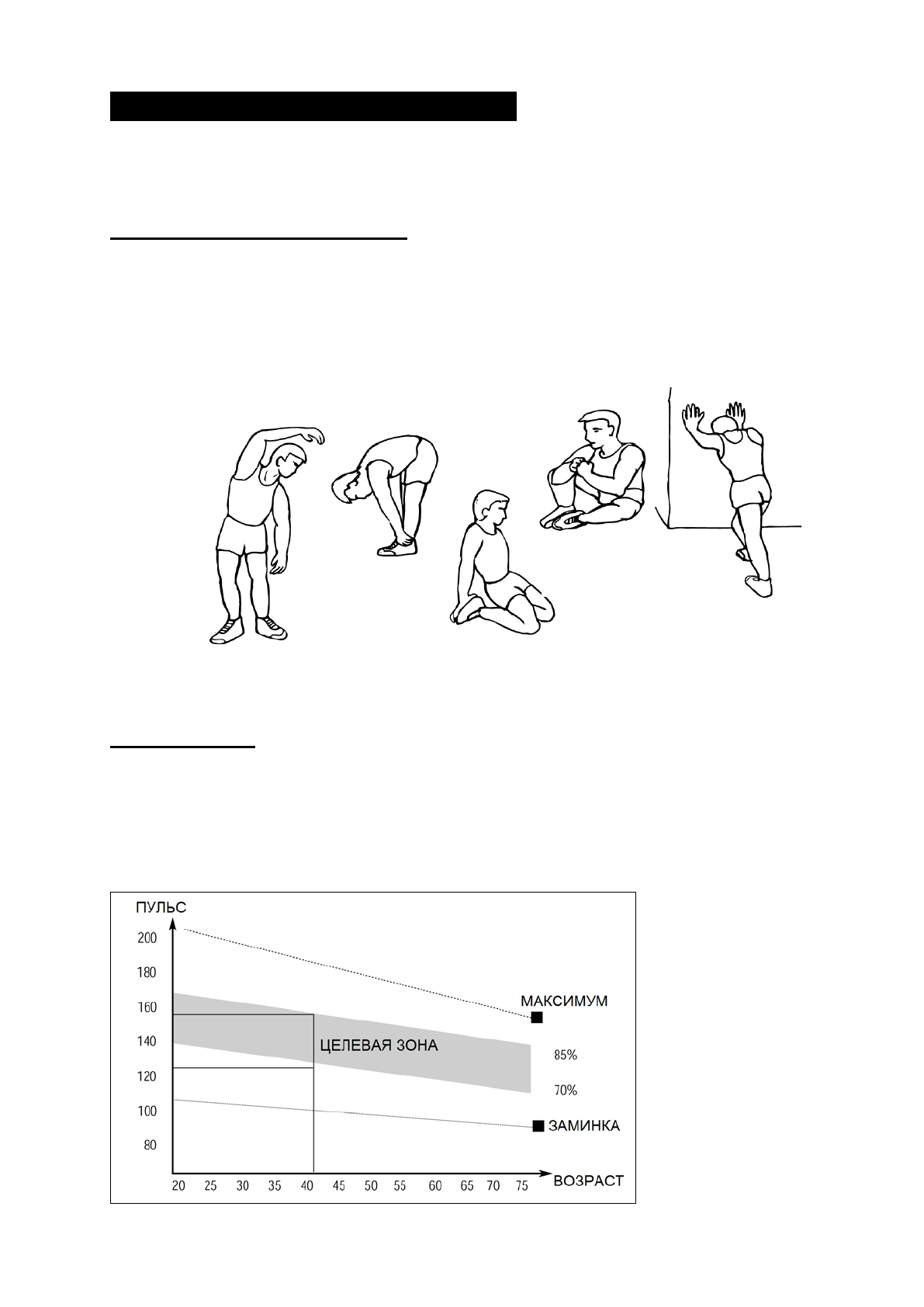 ПУЛЬС

200

180

160

140

120

100

80

МАКСИМУМ

ЦЕЛЕВАЯ ЗОНА

85%

70%

ЗАМИНКА

20 25 30 35 40 45 50 55 60 65 70 75

ВОЗРАСТ