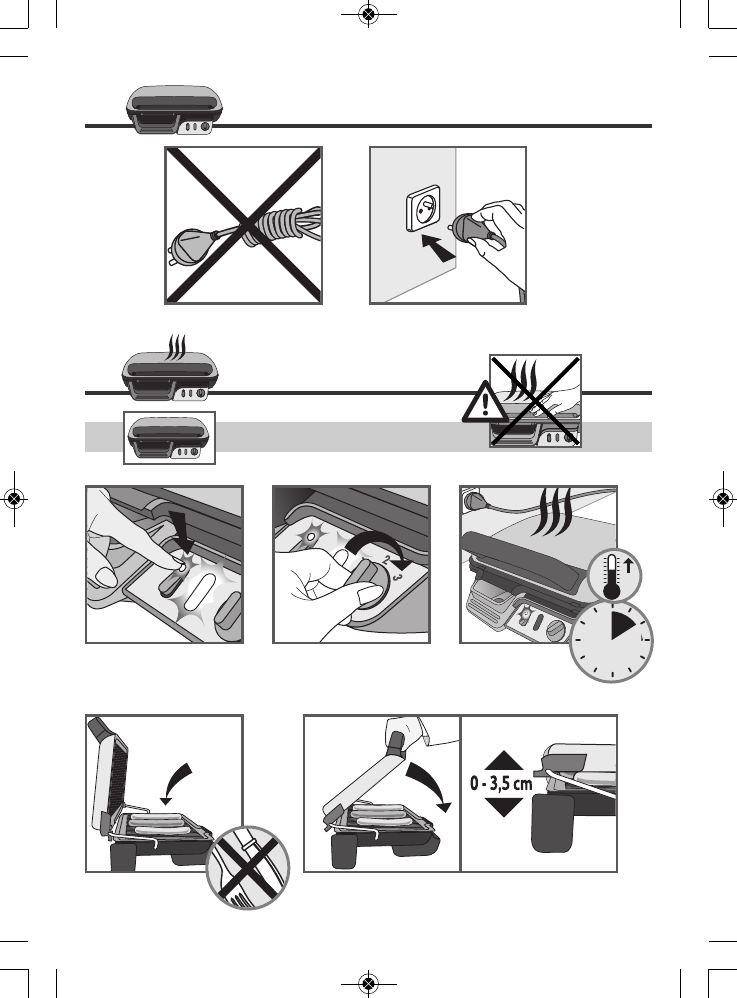 2
3
0 - 3,5 cm