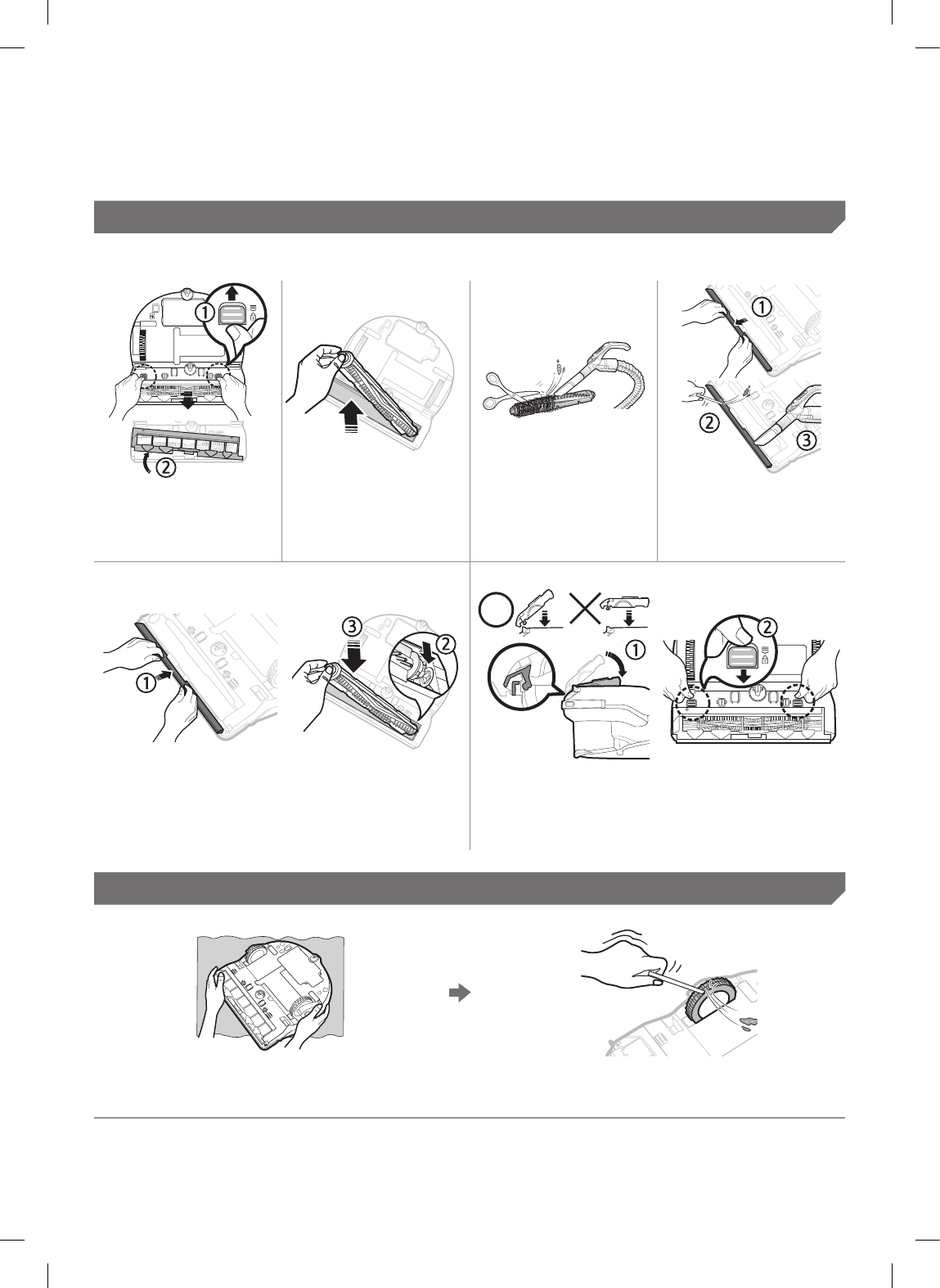 ①

②

①

②

③

①

③

②

①

②