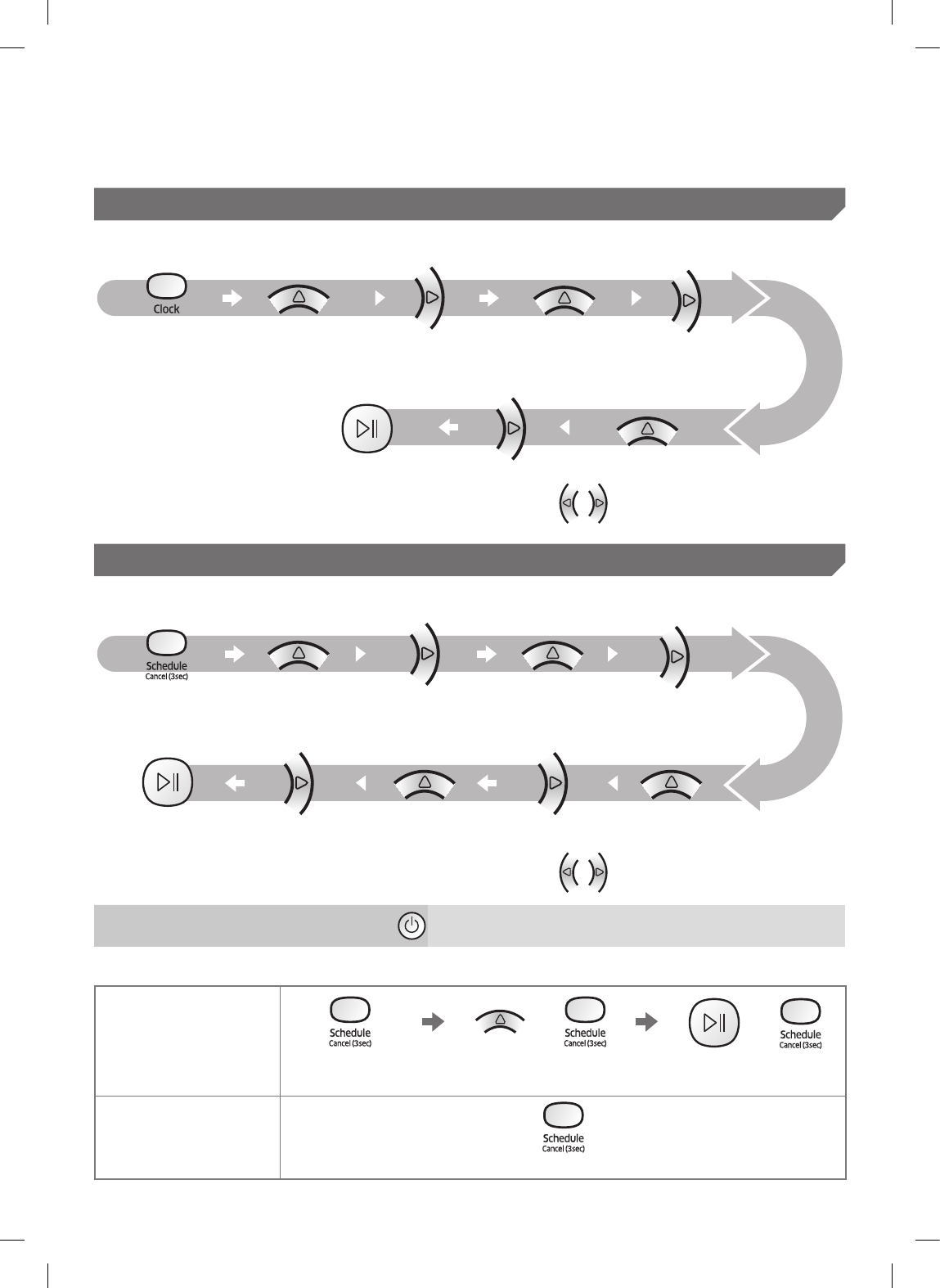 Clock

Schedule
Cancel (3sec)

Schedule
Cancel (3sec)

Schedule
Cancel (3sec)

Schedule
Cancel (3sec)

Schedule
Cancel (3sec)