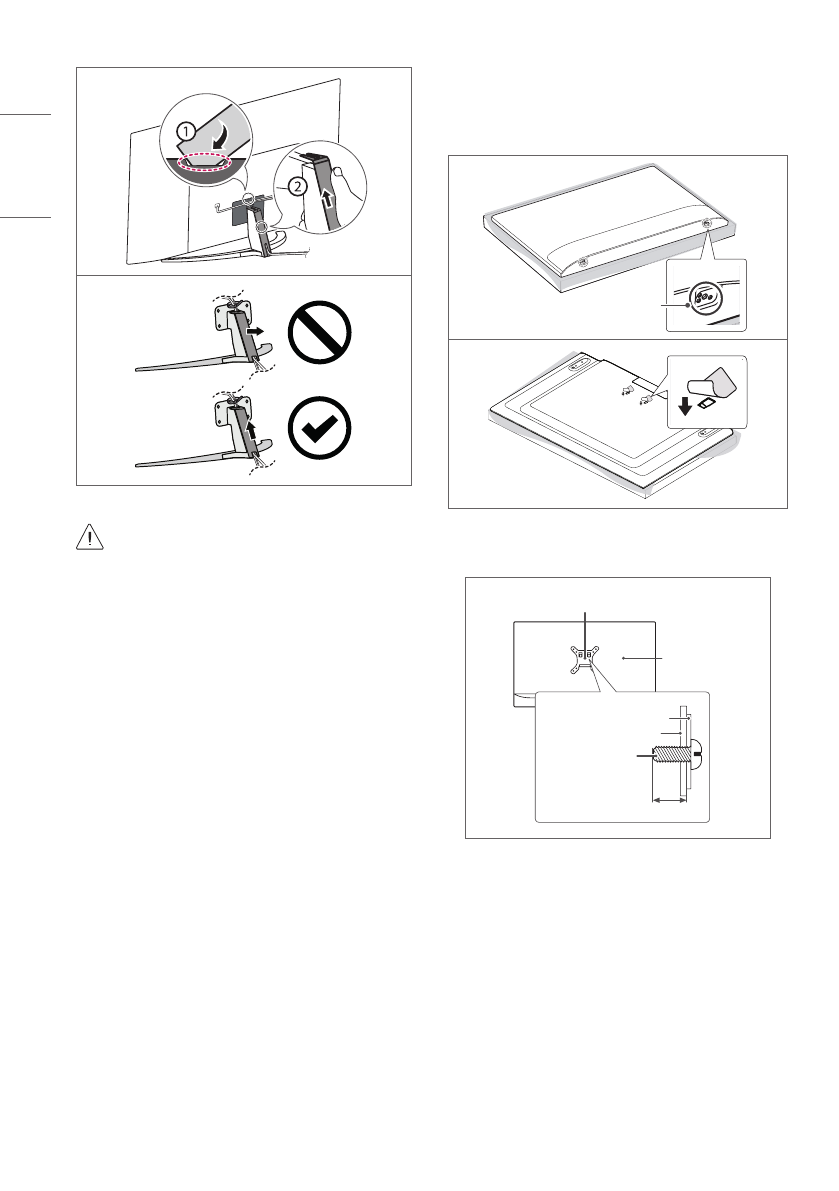 1

2