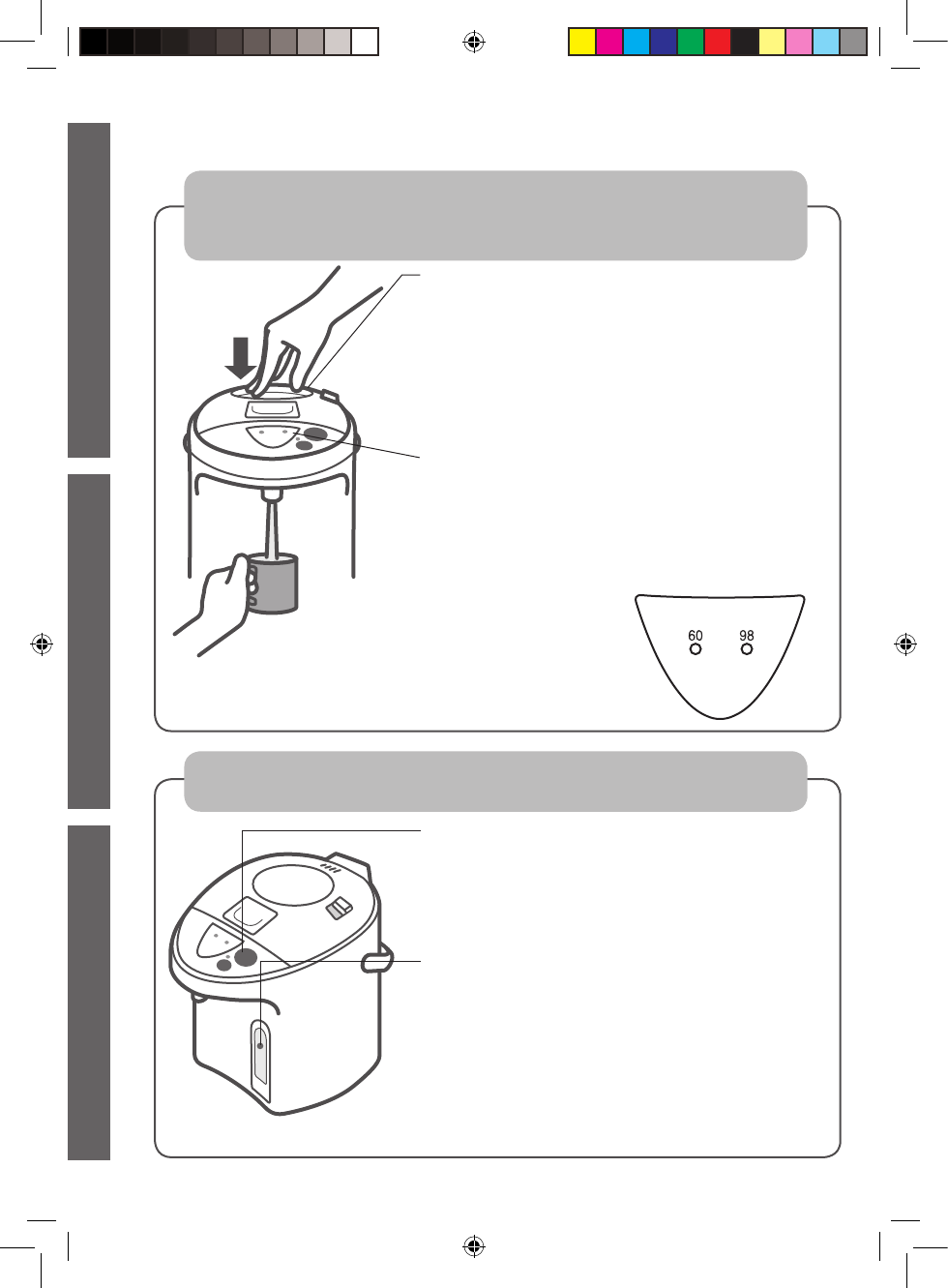 60 98