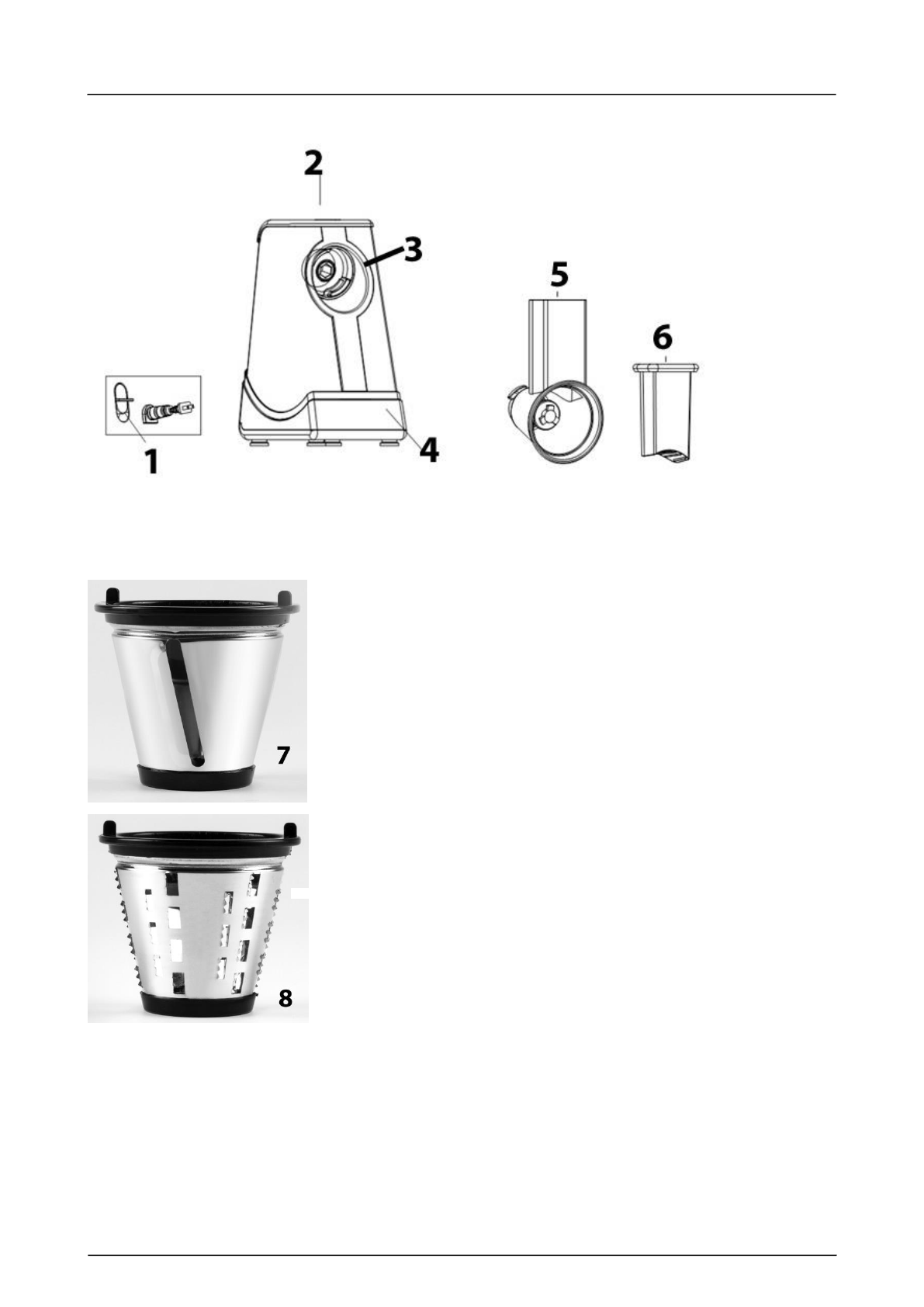 2

3

5

6

1

4

7

8