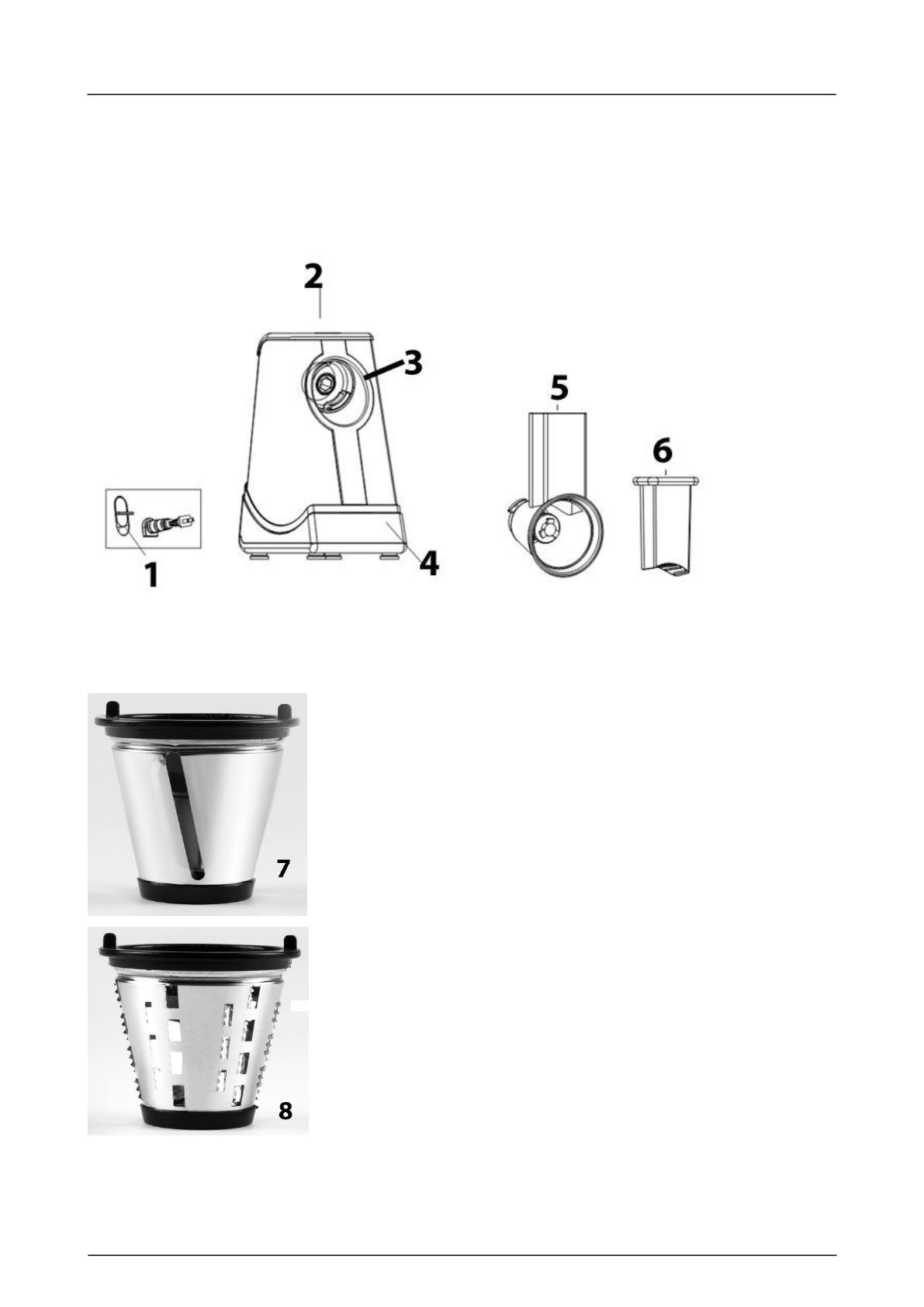 2

3

5

6

1

4

7

8