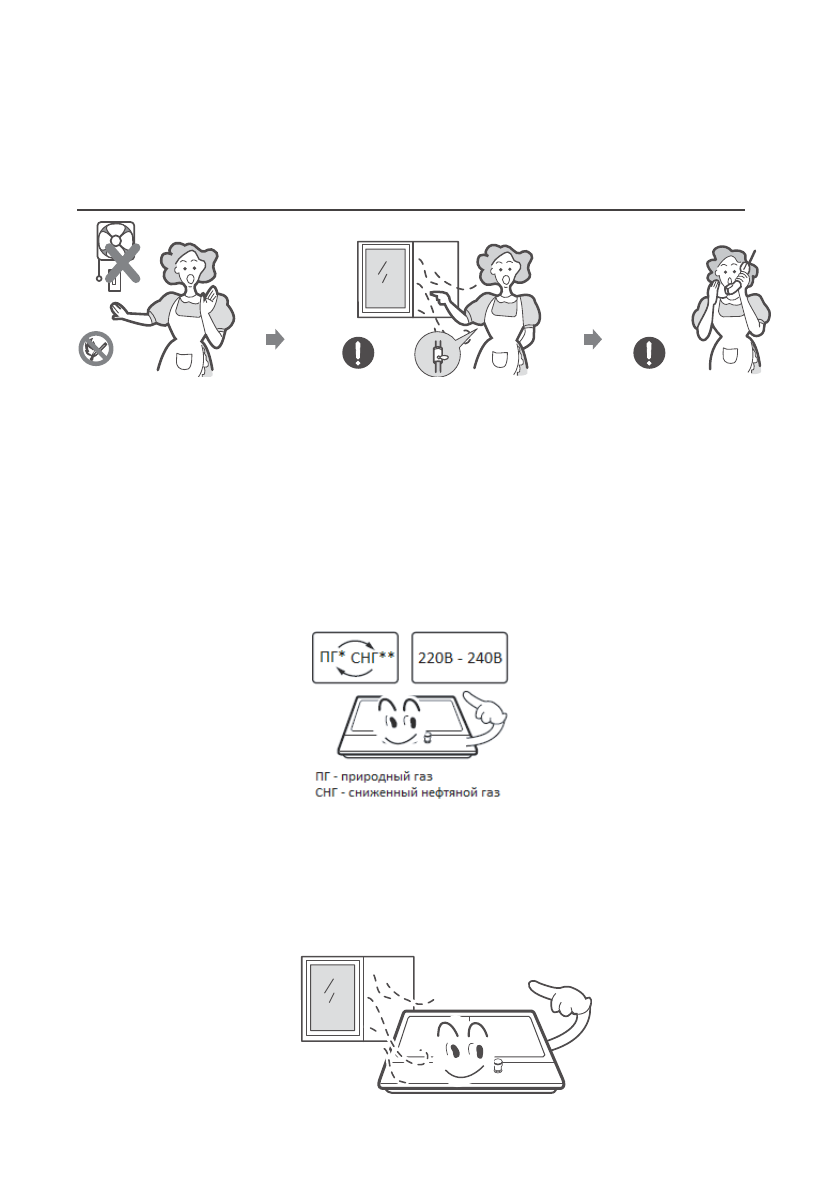 ПГ* СНГ**

220В - 240В

ПГ - природный газ
СНГ - сниженный нефтяной газ