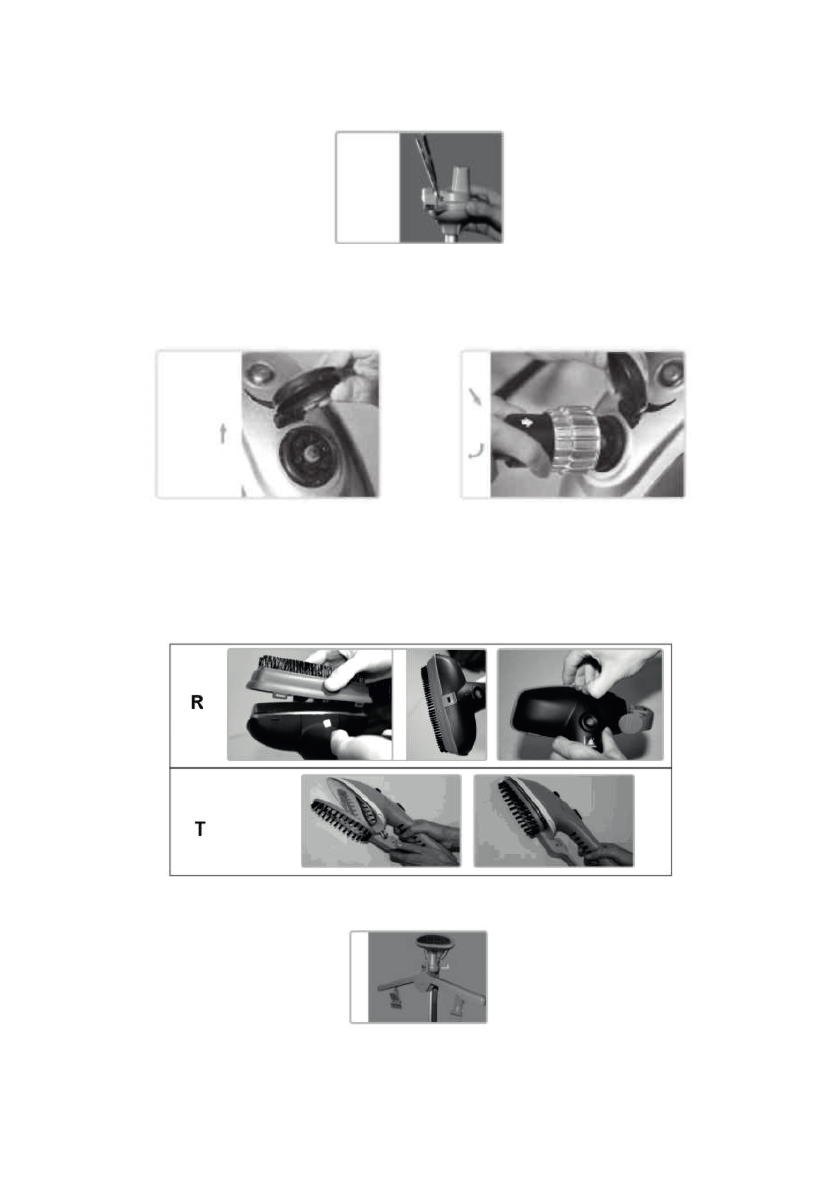 R

T