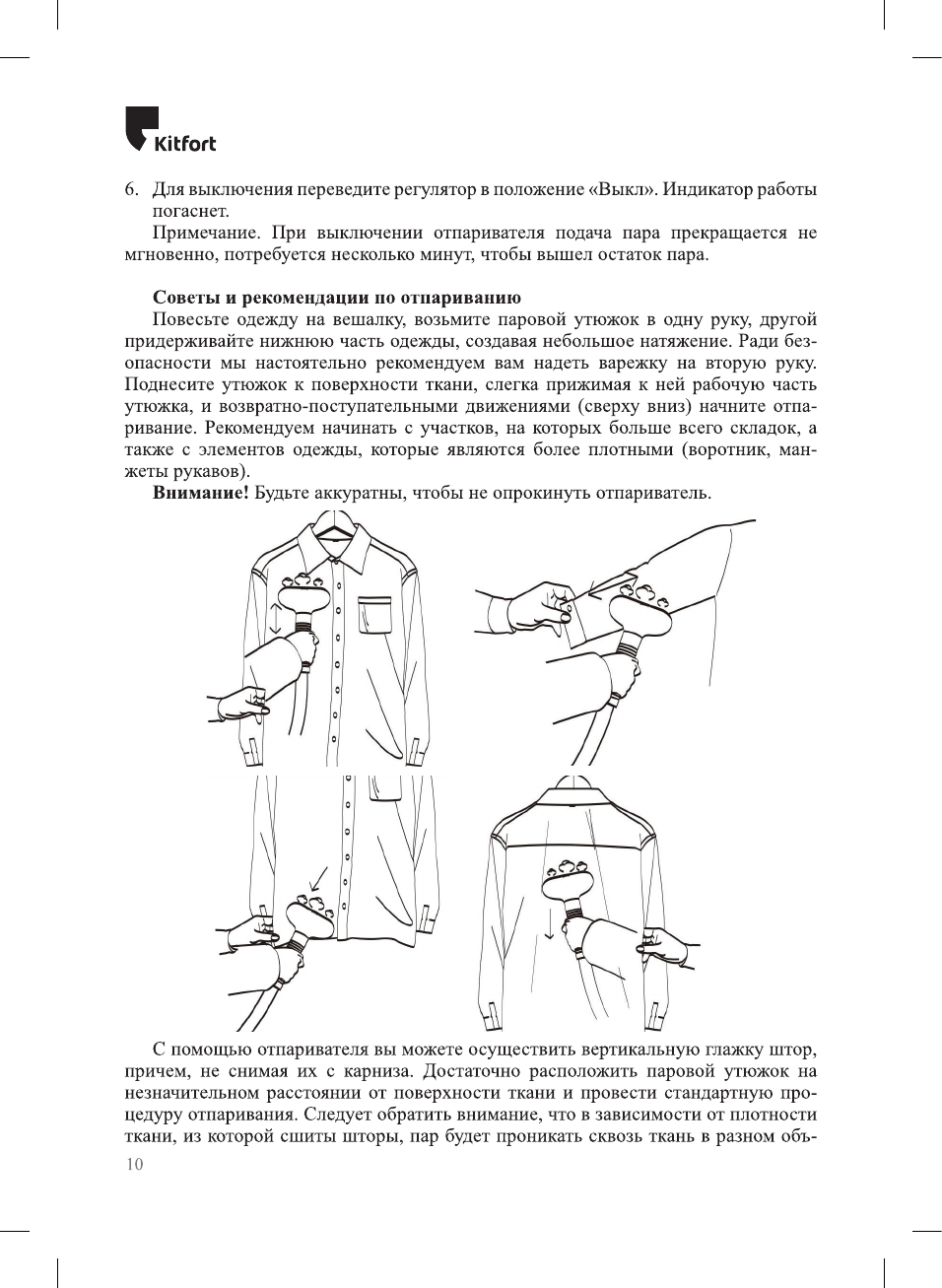 Kitfort

6. Для выключения переведите регулятор в положение «Выкл». Индикатор работы погаснет.

Примечание. При выключении отпаривателя подача пара прекращается не мгновенно, потребуется несколько минут, чтобы вышел остаток пара.

Советы и рекомендации по отпариванию

Повесьте одежду на вешалку, возьмите паровой утюжок в одну руку, другой придерживайте нижнюю часть одежды, создавая небольшое натяжение. Ради безопасности мы настоятельно рекомендуем вам надеть варежку на вторую руку. Поднесите утюжок к поверхности ткани, слегка прижимая к ней рабочую часть утюжка, и возвратно-поступательными движениями (сверху вниз) начните отпаривание. Рекомендуем начинать с участков, на которых больше всего складок, а также с элементов одежды, которые являются более плотными (воротник, манжеты рукавов).

Внимание! Будьте аккуратны, чтобы не опрокинуть отпариватель.

С помощью отпаривателя вы можете осуществить вертикальную глажку штор, причем, не снимая их с карниза. Достаточно расположить паровой утюжок на незначительном расстоянии от поверхности ткани и провести стандартную процедуру отпаривания. Следует обратить внимание, что в зависимости от плотности ткани, из которой сшиты шторы, пар будет проникать сквозь ткань в разном объ-

10