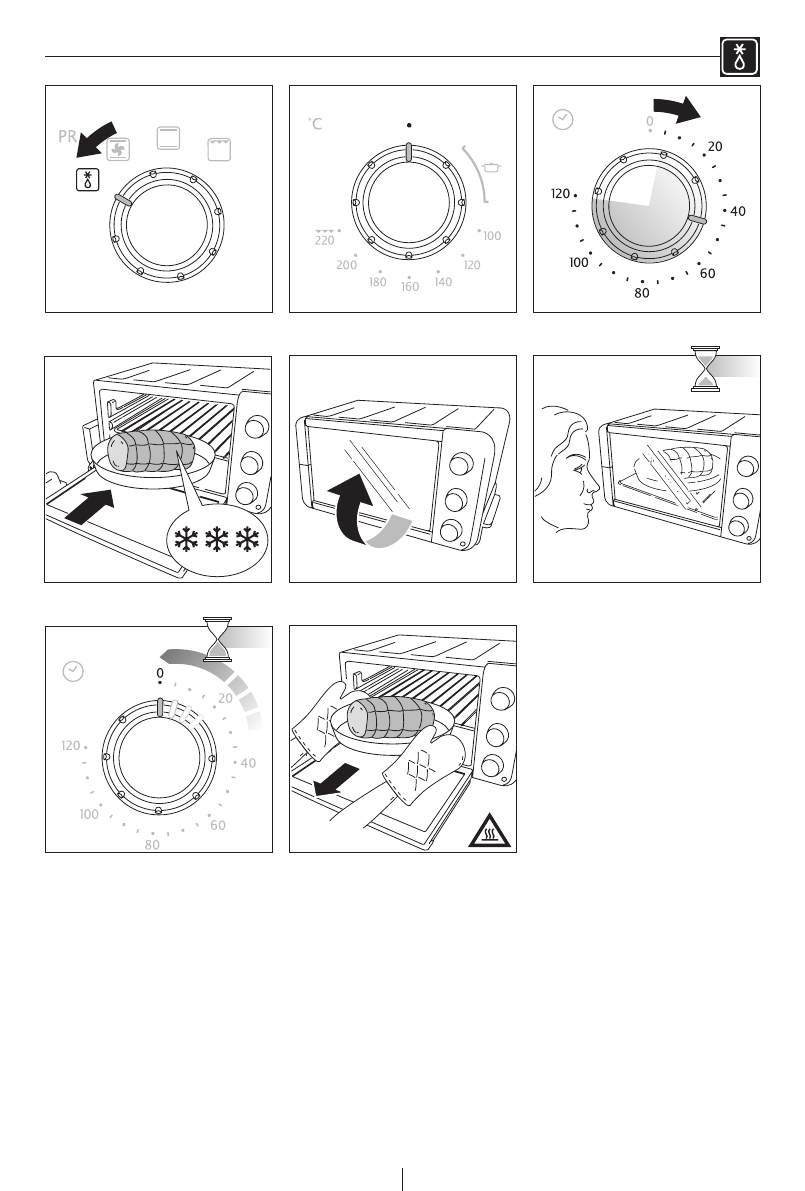 PR

°C

220
200
180
160
140
120
100

0
20
40
60
80
100
120

0
20
40
60
80
100
120